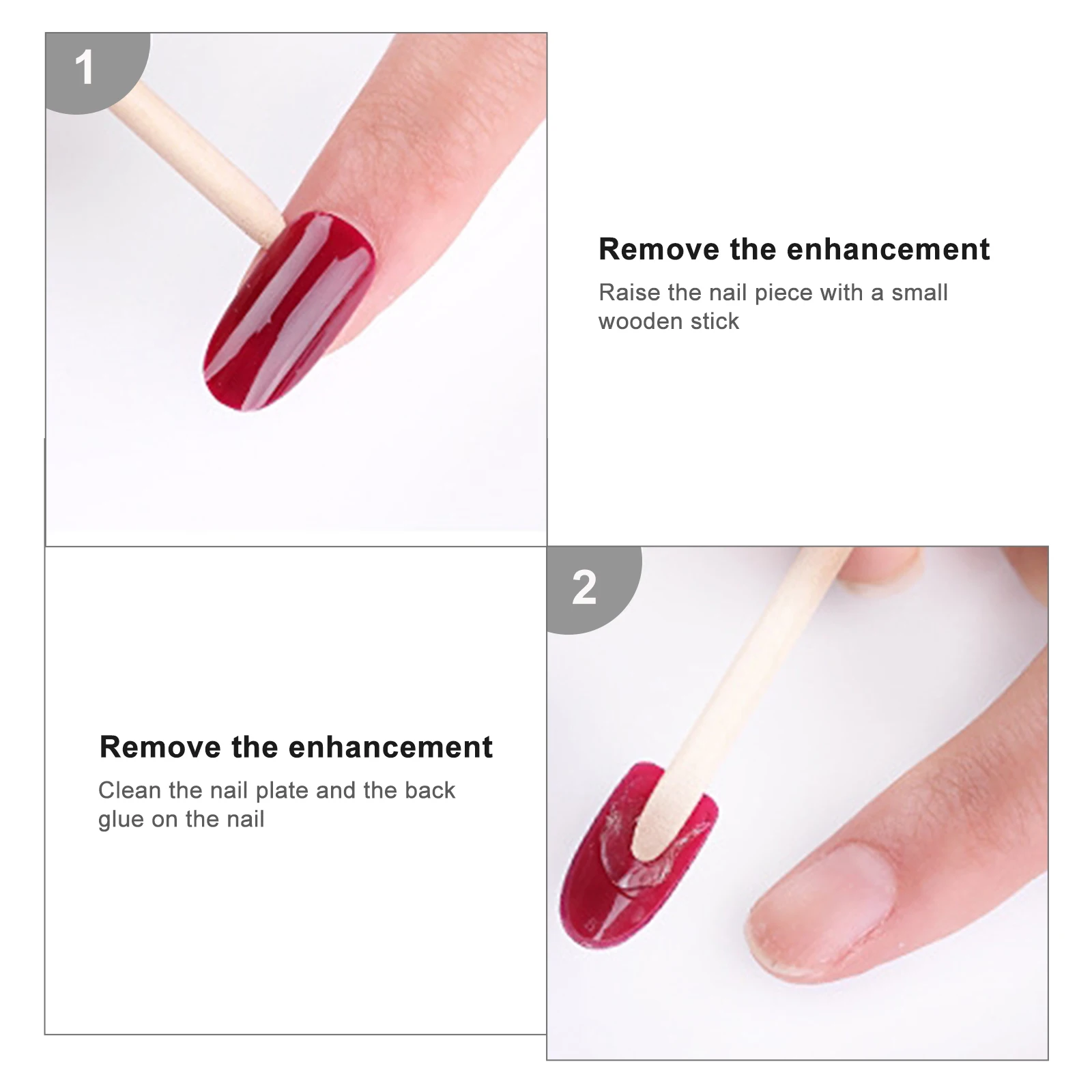 1

Remove the enhancement

Raise the nail piece with a small wooden stick

2

Remove the enhancement

Clean the nail plate and the back glue on the nail