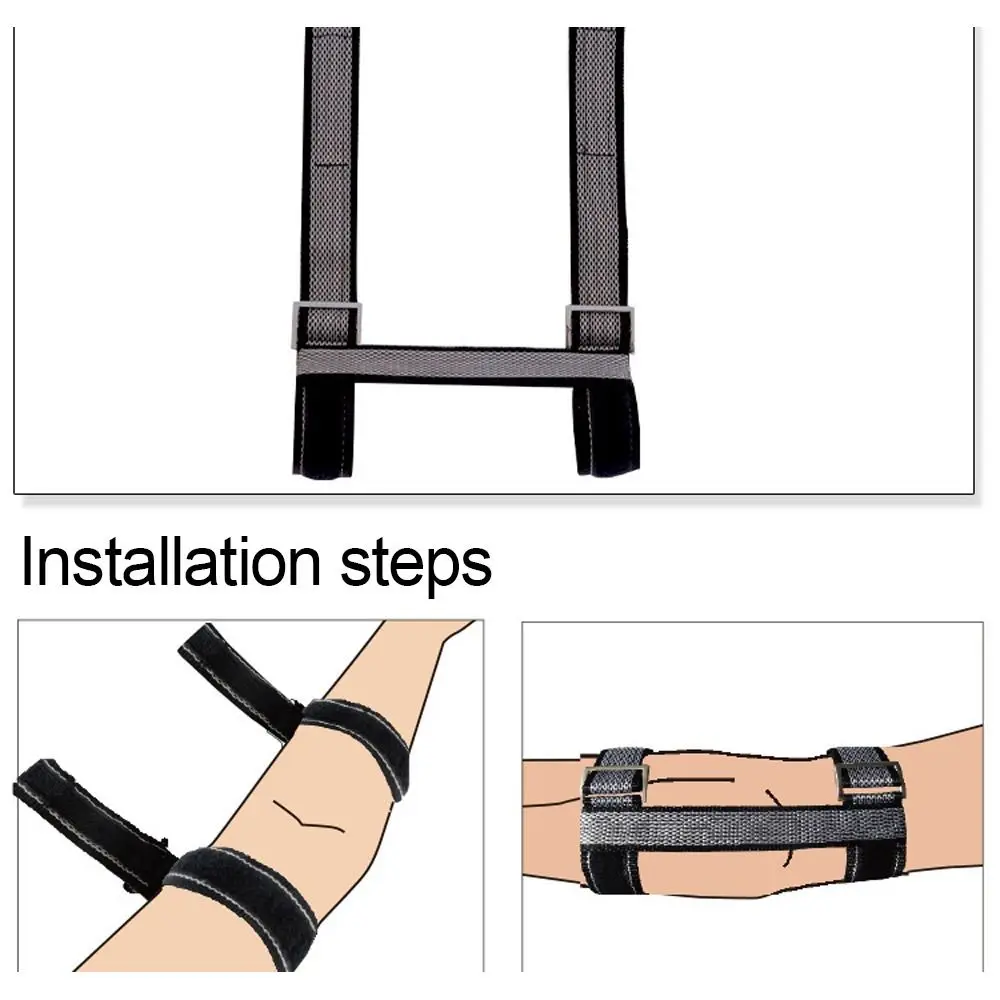 Installation steps