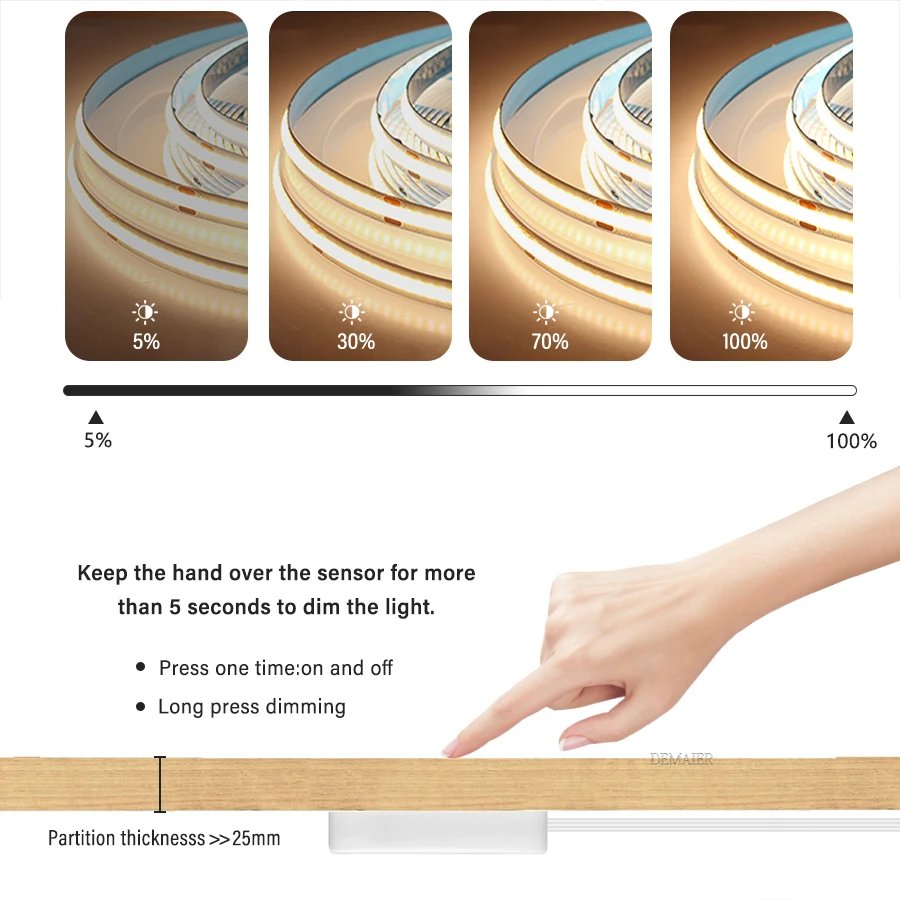 5%

30%

70%

100%

5%

100%

Keep the hand over the sensor for more than 5 seconds to dim the light.

• Press one time:on and off

• Long press dimming

DEMAIER

Partition thicknesss >>25mm