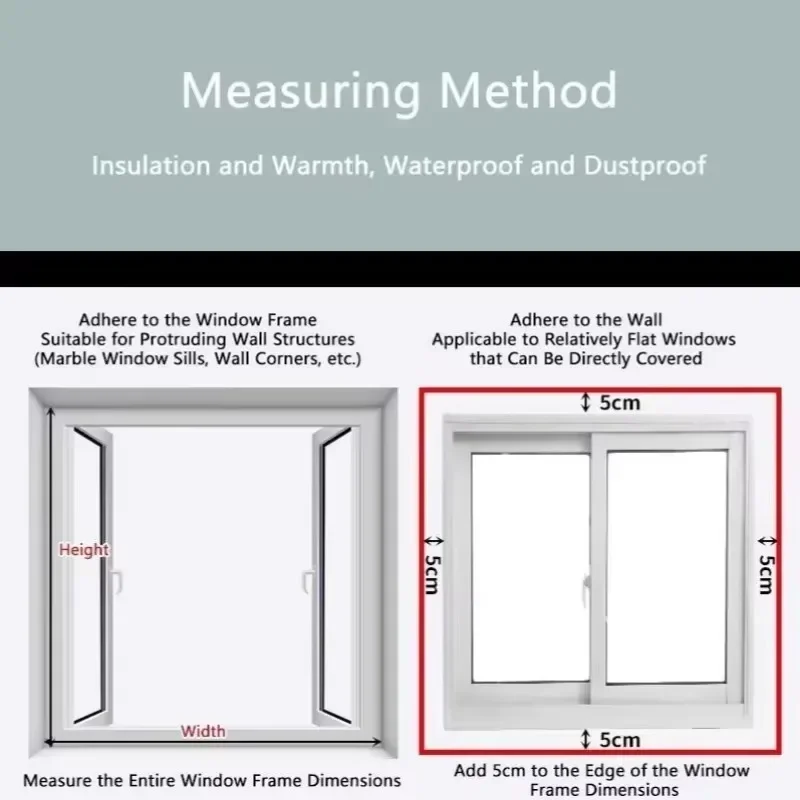 Measuring Method

Insulation and Warmth, Waterproof and Dustproof

Adhere to the Window Frame
Suitable for Protruding Wall Structures
(Marble Window Sills, Wall Corners, etc.)

Height

Width

Measure the Entire Window Frame Dimensions

Adhere to the Wall
Applicable to Relatively Flat Windows
that Can Be Directly Covered

5cm

5cm

5cm

5cm

Add 5cm to the Edge of the Window Frame Dimensions