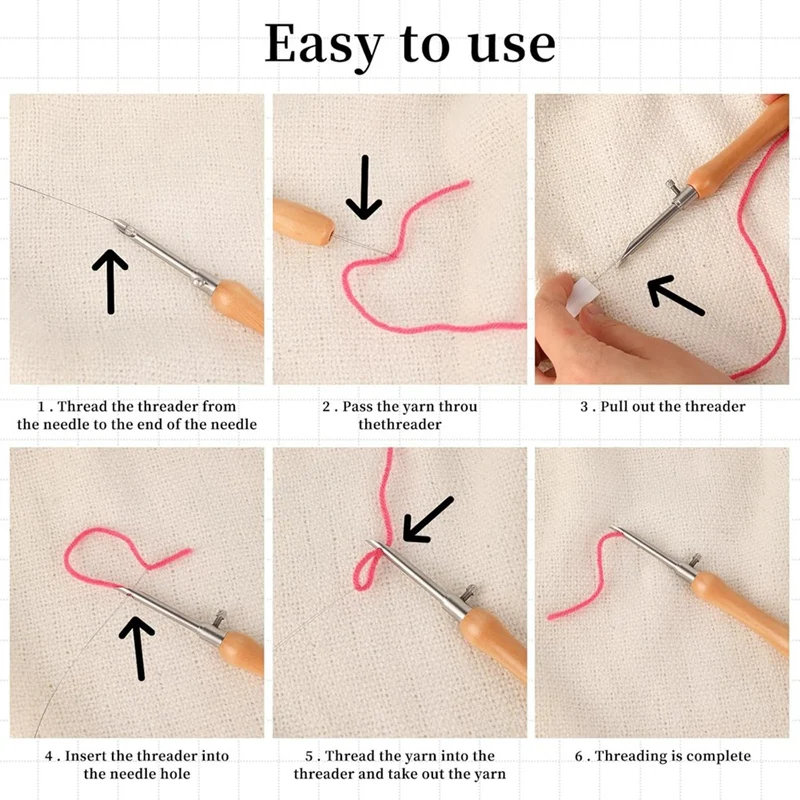 Easy to use

1 . Thread the threader from the needle to the end of the needle

2 . Pass the yarn throu thethreader

3 . Pull out the threader

4 . Insert the threader into the needle hole

5 . Thread the yarn into the threader and take out the yarn

6 . Threading is complete