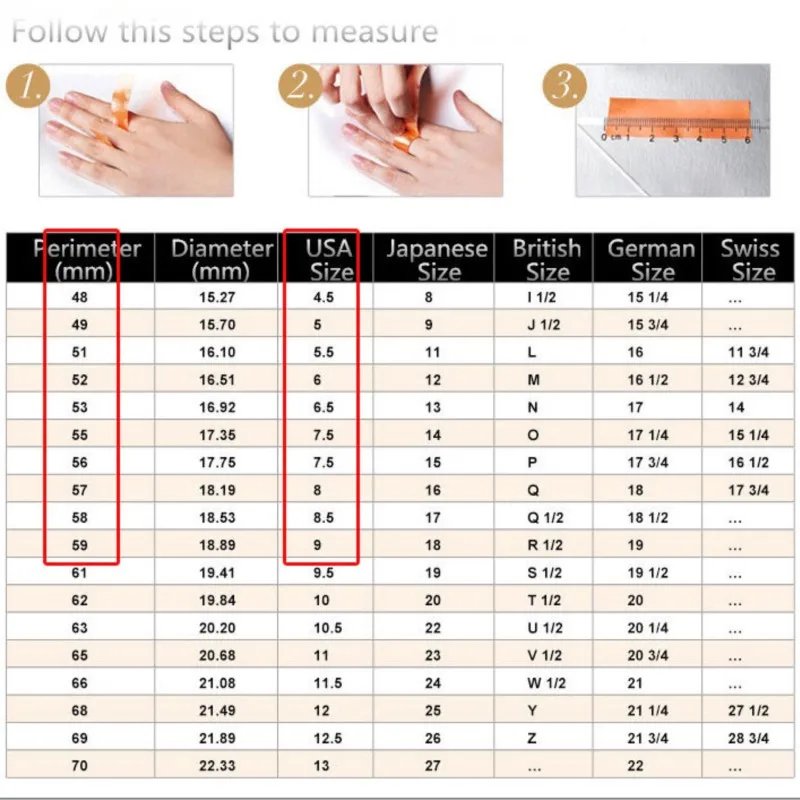 Follow this steps to measure

1.

2.

3.

0 cm 1 2 3 4 5 6

| Perimeter (mm) | Diameter (mm) | USA Size | Japanese Size | British Size | German Size | Swiss Size |
|---|---|---|---|---|---|---|
| 48 | 15.27 | 4.5 | 8 | I 1/2 | 15 1/4 | ... |
| 49 | 15.70 | 5 | 9 | J 1/2 | 15 3/4 | ... |
| 51 | 16.10 | 5.5 | 11 | L | 16 | 11 3/4 |
| 52 | 16.51 | 6 | 12 | M | 16 1/2 | 12 3/4 |
| 53 | 16.92 | 6.5 | 13 | N | 17 | 14 |
| 55 | 17.35 | 7.5 | 14 | O | 17 1/4 | 15 1/4 |
| 56 | 17.75 | 7.5 | 15 | P | 17 3/4 | 16 1/2 |
| 57 | 18.19 | 8 | 16 | Q | 18 | 17 3/4 |
| 58 | 18.53 | 8.5 | 17 | Q 1/2 | 18 1/2 | ... |
| 59 | 18.89 | 9 | 18 | R 1/2 | 19 | ... |
| 61 | 19.41 | 9.5 | 19 | S 1/2 | 19 1/2 | ... |
| 62 | 19.84 | 10 | 20 | T 1/2 | 20 | ... |
| 63 | 20.20 | 10.5 | 22 | U 1/2 | 20 1/4 | ... |
| 65 | 20.68 | 11 | 23 | V 1/2 | 20 3/4 | ... |
| 66 | 21.08 | 11.5 | 24 | W 1/2 | 21 | ... |
| 68 | 21.49 | 12 | 25 | Y | 21 1/4 | 27 1/2 |
| 69 | 21.89 | 12.5 | 26 | Z | 21 3/4 | 28 3/4 |
| 70 | 22.33 | 13 | 27 | ... | 22 | ... |