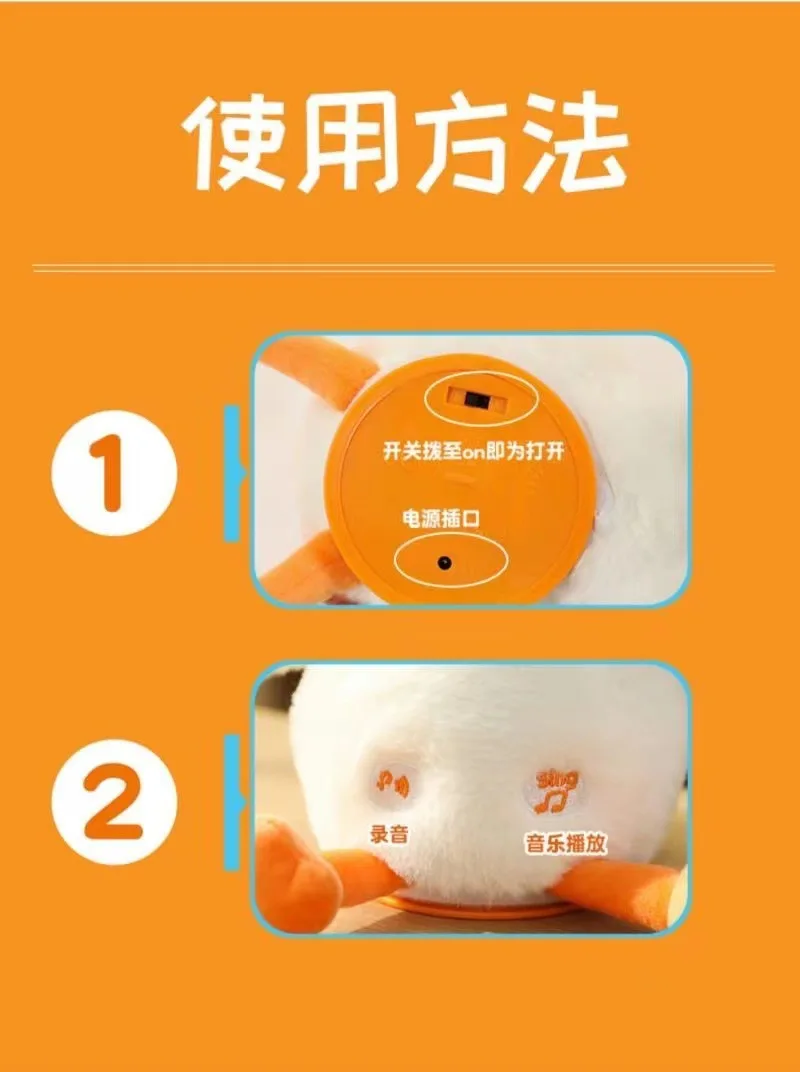 使用方法

1

开关拨至on即为打开

电源插口

2

录音

sing

音乐播放