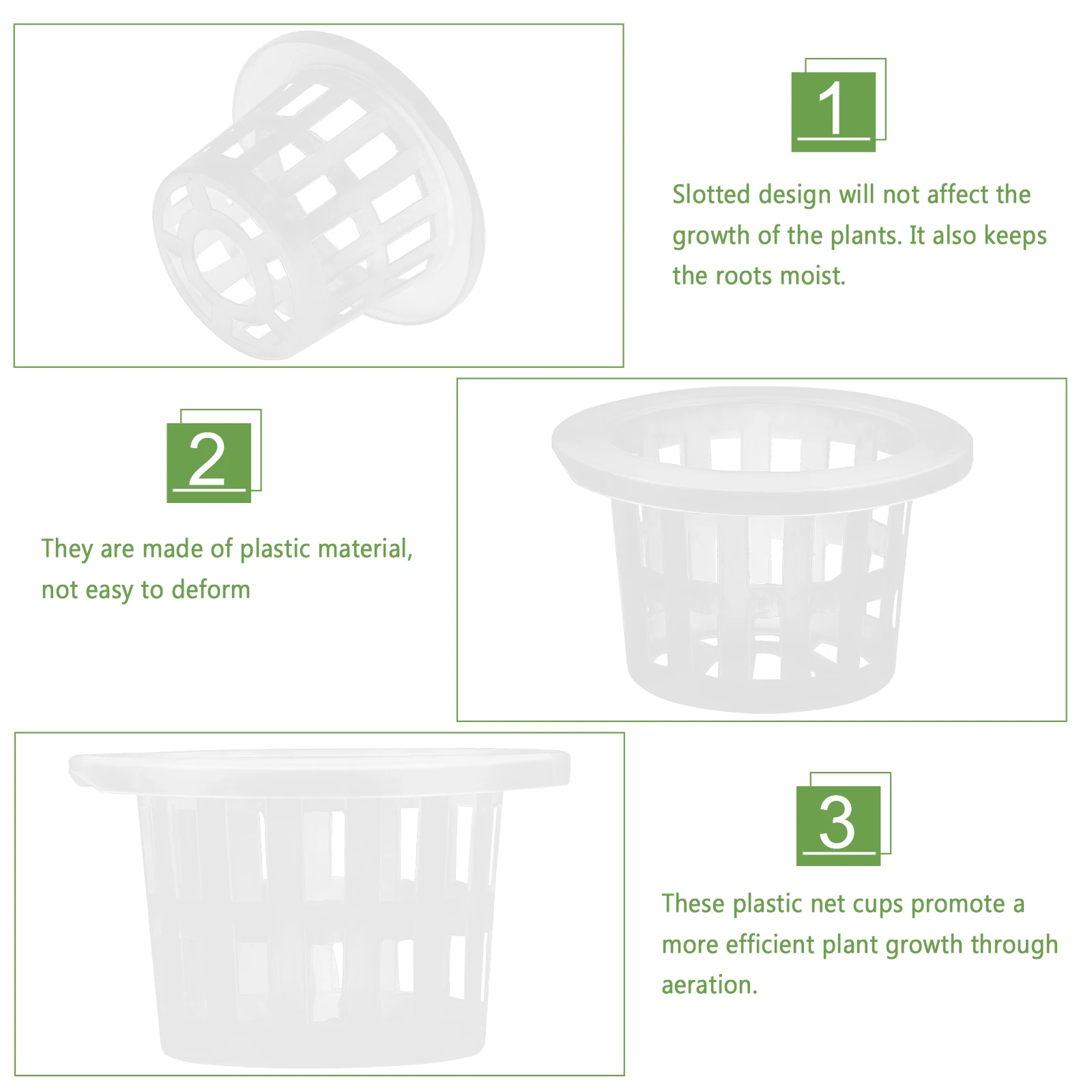 1

Slotted design will not affect the growth of the plants. It also keeps the roots moist.

2

They are made of plastic material, not easy to deform

3

These plastic net cups promote a more efficient plant growth through aeration.