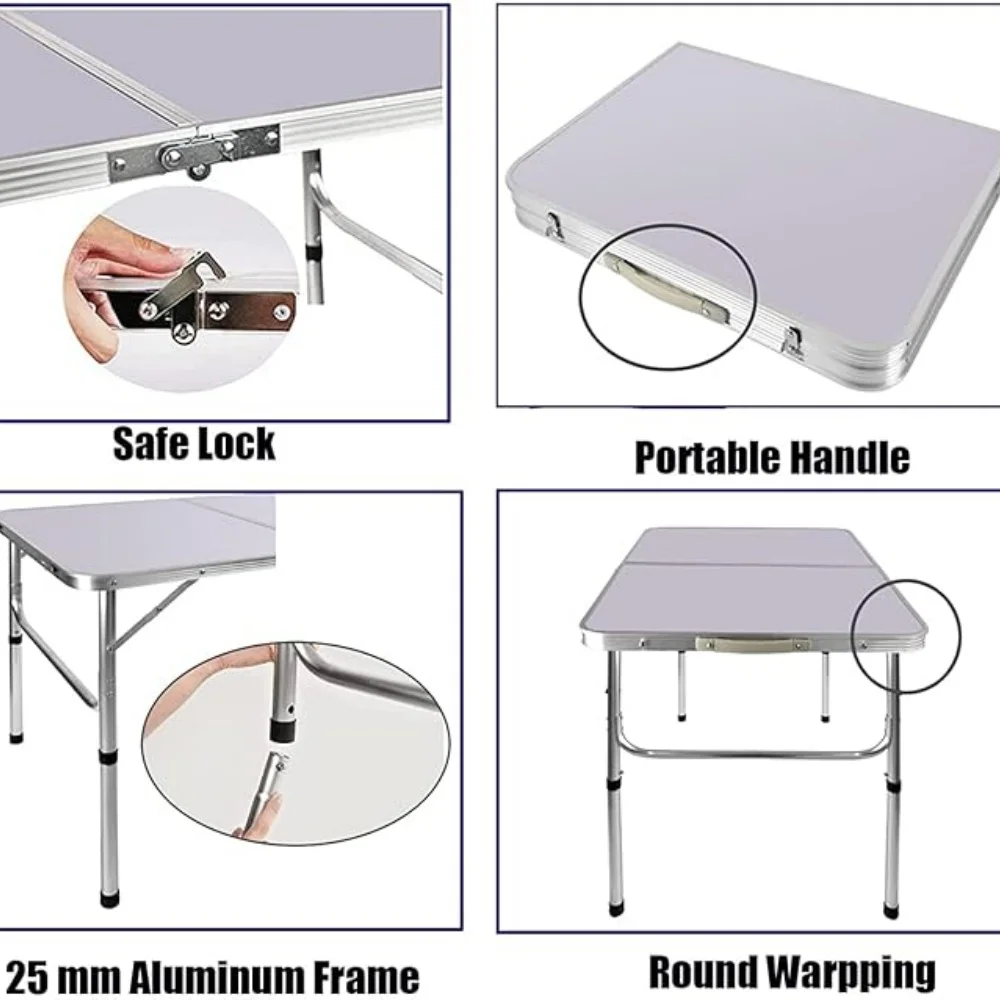 Safe Lock

Portable Handle

25 mm Aluminum Frame

Round Warpping