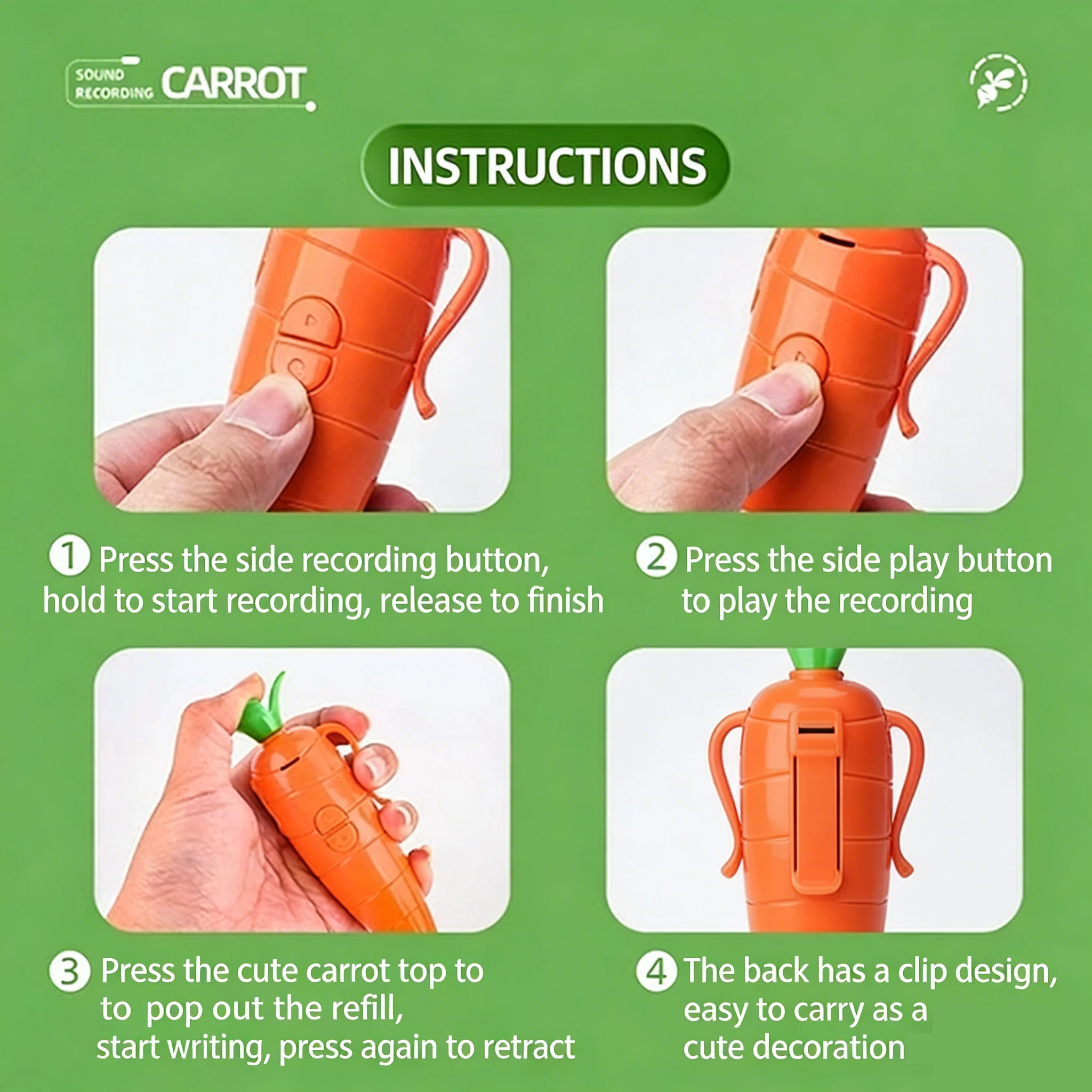 SOUND RECORDING CARROT

INSTRUCTIONS

① Press the side recording button, hold to start recording, release to finish

② Press the side play button to play the recording

③ Press the cute carrot top to to pop out the refill, start writing, press again to retract

④ The back has a clip design, easy to carry as a cute decoration