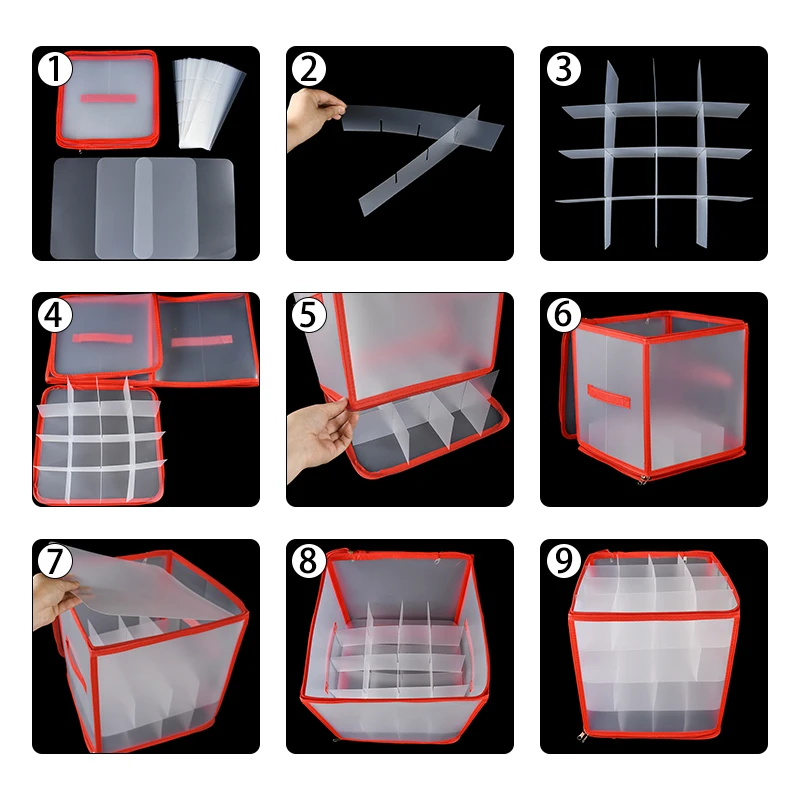 1
2
3
4
5
6
7
8
9