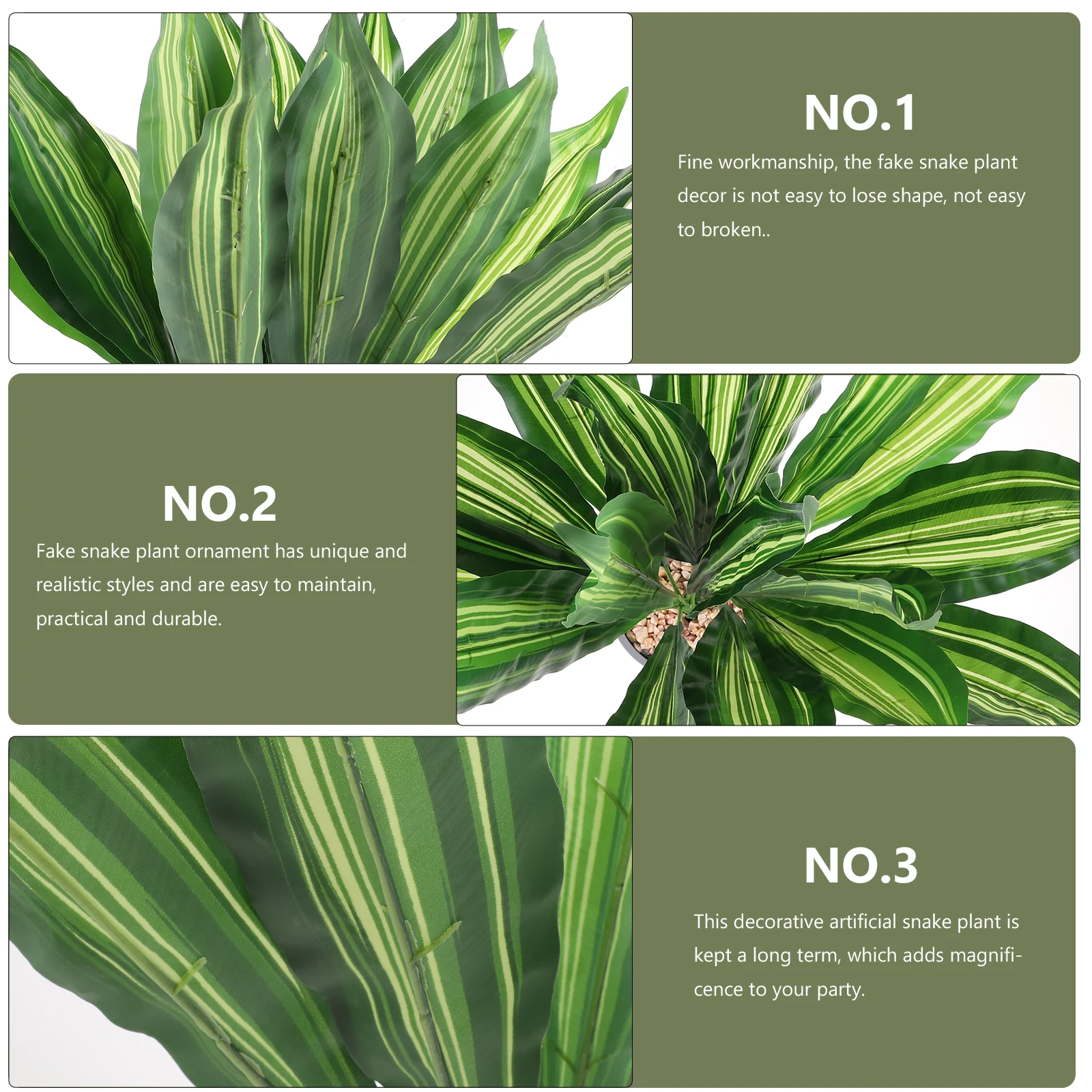 NO.1

Fine workmanship, the fake snake plant decor is not easy to lose shape, not easy to broken..

NO.2

Fake snake plant ornament has unique and realistic styles and are easy to maintain, practical and durable.

NO.3

This decorative artificial snake plant is kept a long term, which adds magnificence to your party.