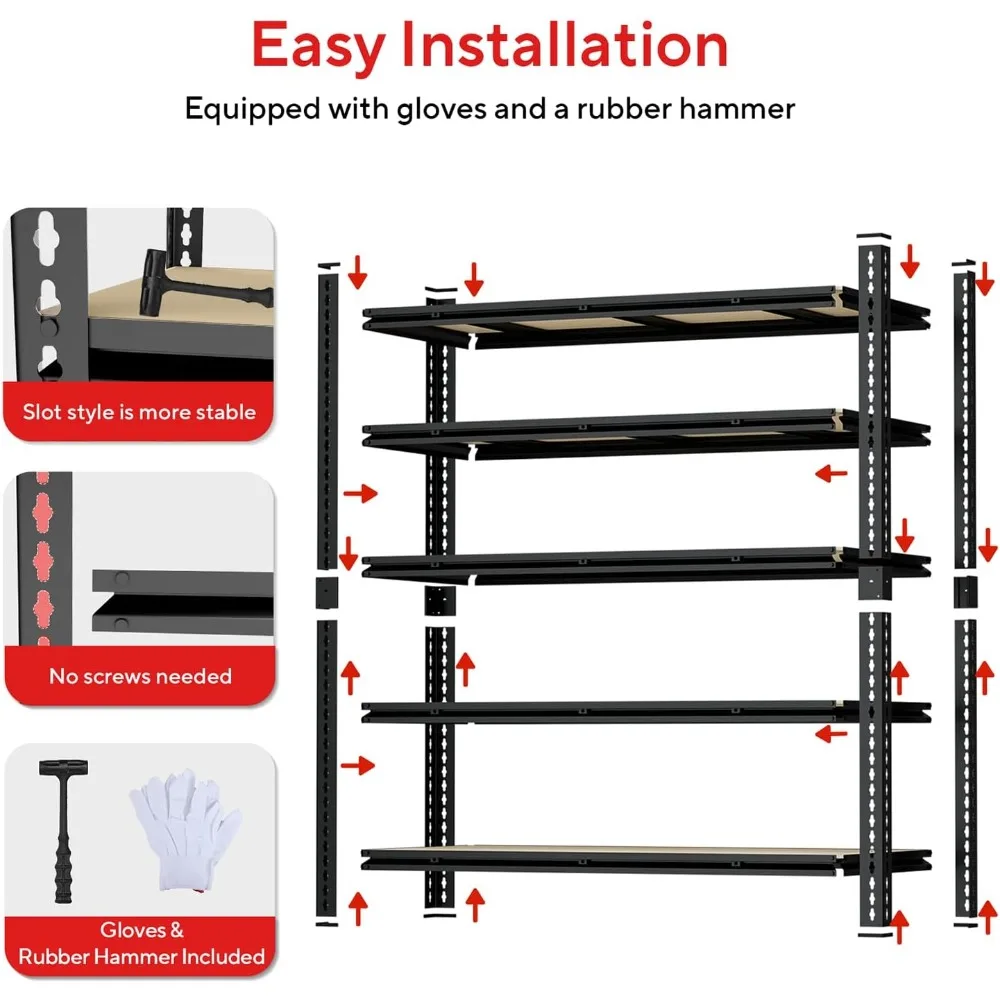 Easy Installation

Equipped with gloves and a rubber hammer

Slot style is more stable

No screws needed

Gloves & Rubber Hammer Included