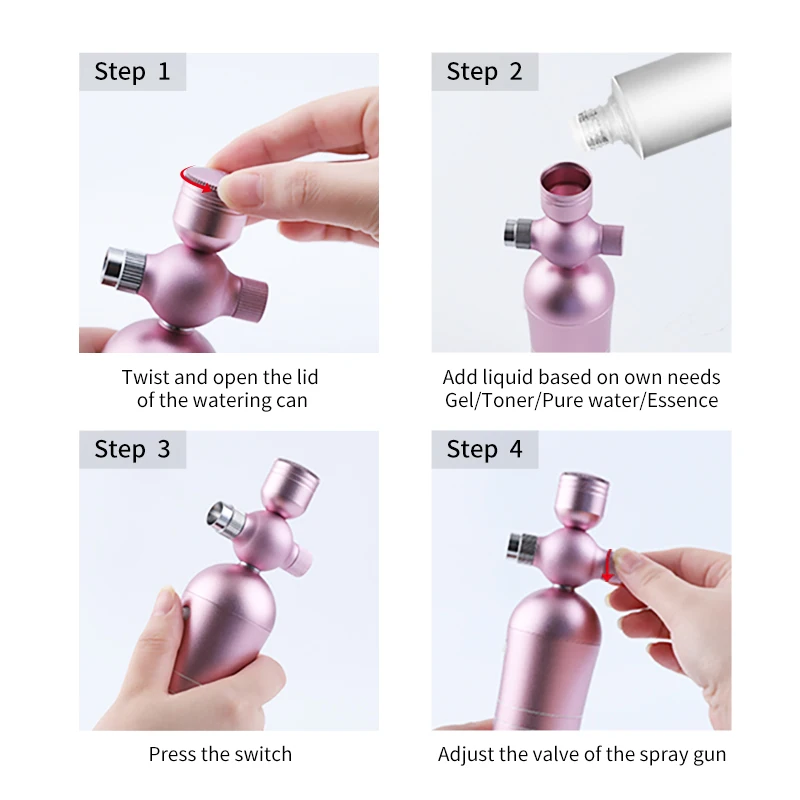 Step 1

Twist and open the lid of the watering can

Step 2

Add liquid based on own needs Gel/Toner/Pure water/Essence

Step 3

Press the switch

Step 4

Adjust the valve of the spray gun