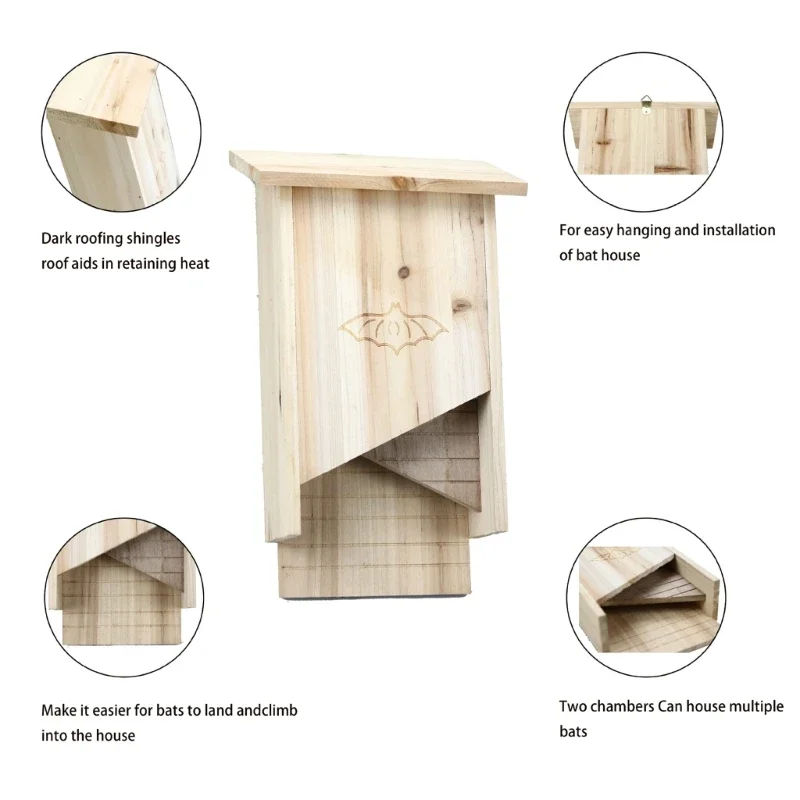 Dark roofing shingles roof aids in retaining heat

For easy hanging and installation of bat house

Make it easier for bats to land andclimb into the house

Two chambers Can house multiple bats