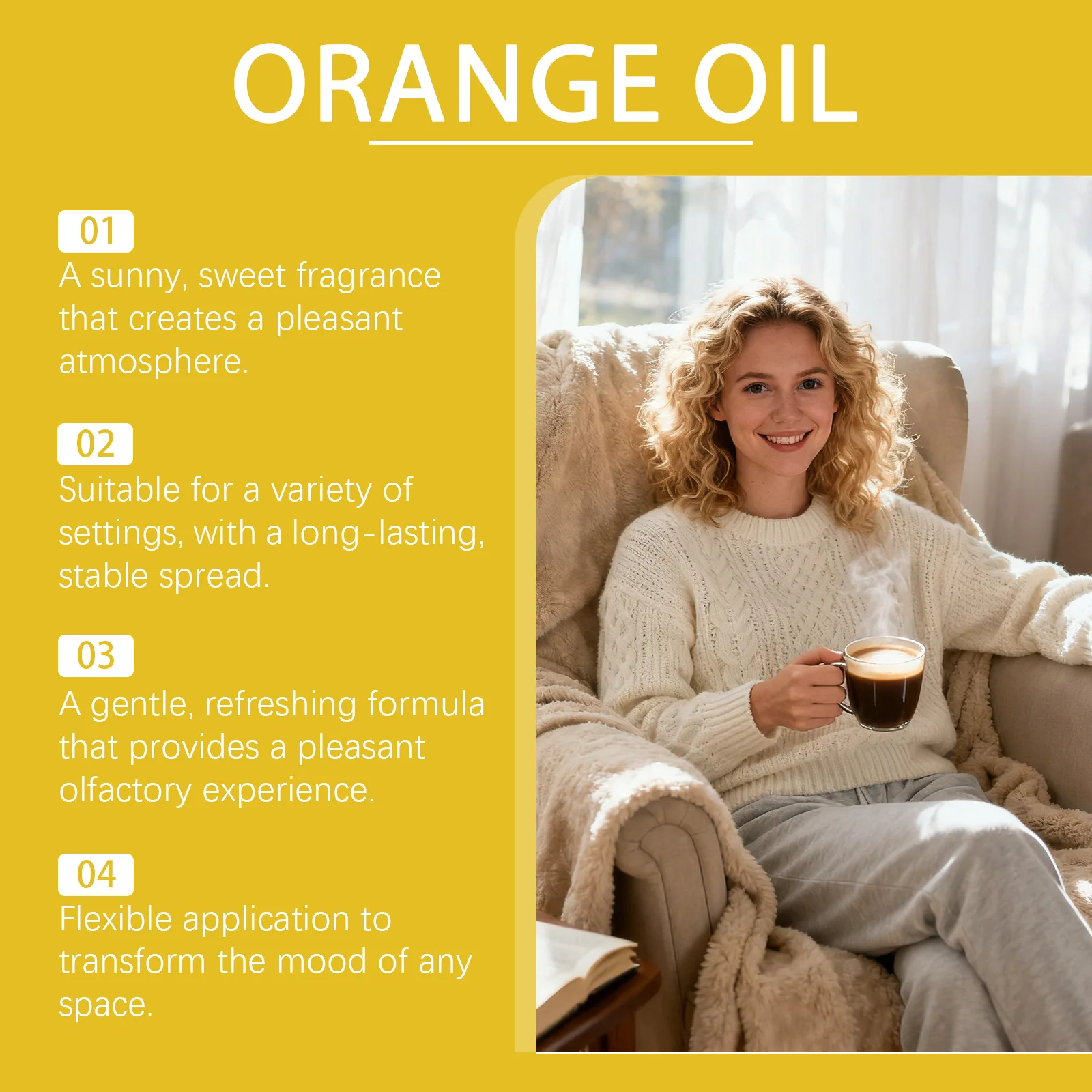 ORANGE OIL

01
A sunny, sweet fragrance that creates a pleasant atmosphere.

02
Suitable for a variety of settings, with a long-lasting, stable spread.

03
A gentle, refreshing formula that provides a pleasant olfactory experience.

04
Flexible application to transform the mood of any space.