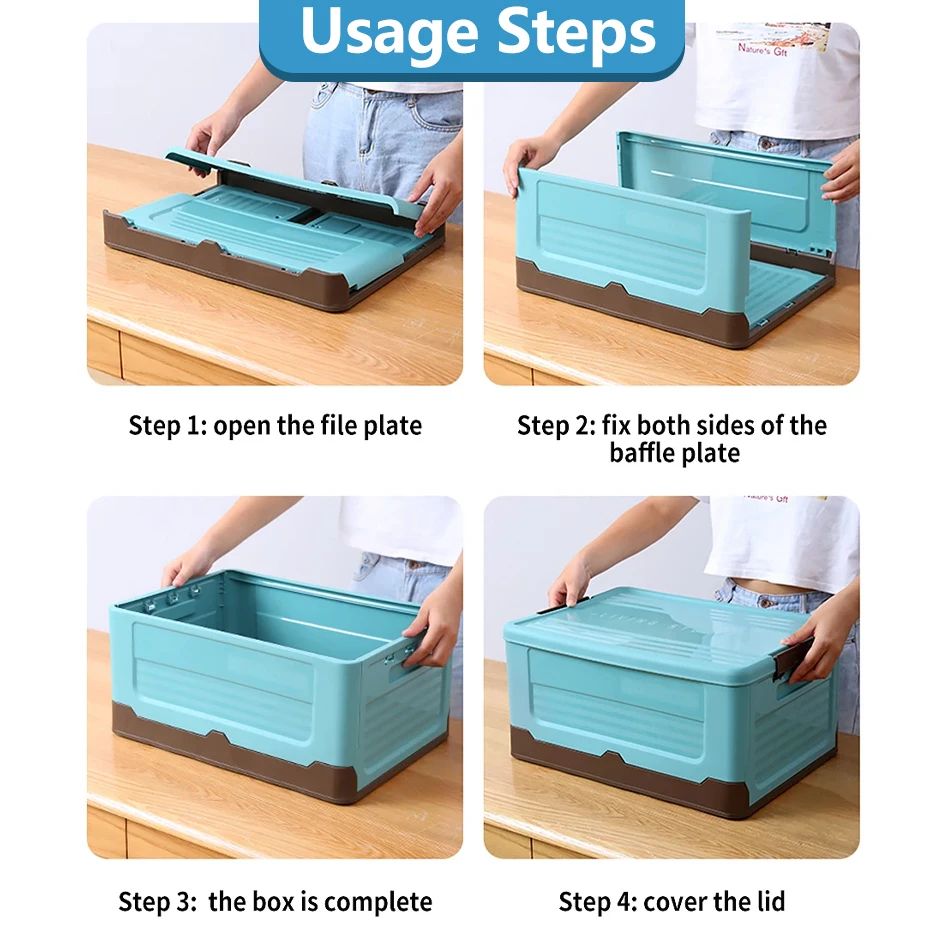 Usage Steps

Nature's Gift

Step 1: open the file plate

Step 2: fix both sides of the baffle plate

Nature's Gift

Step 3: the box is complete

Step 4: cover the lid