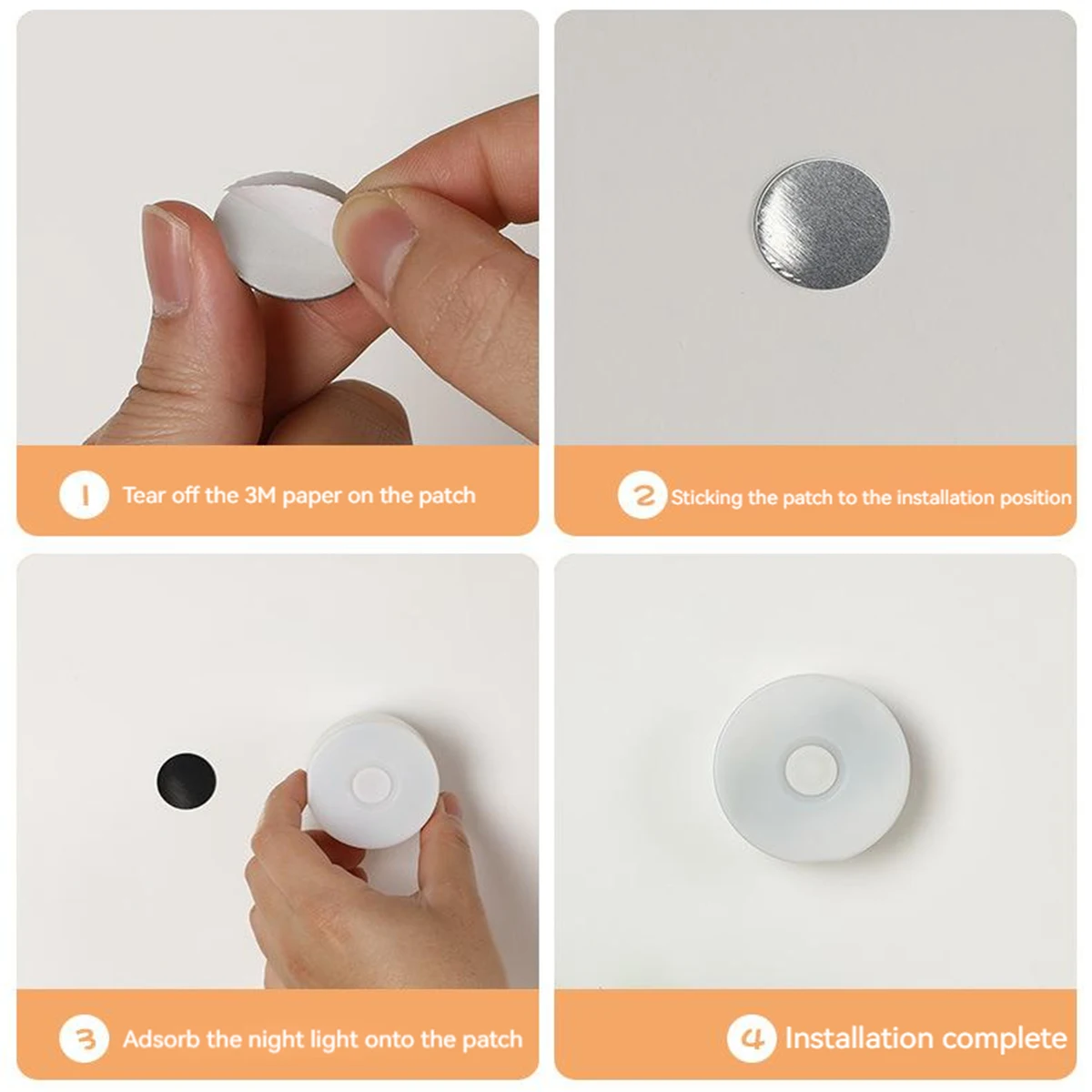 1 Tear off the 3M paper on the patch

2 Sticking the patch to the installation position

3 Adsorb the night light onto the patch

4 Installation complete