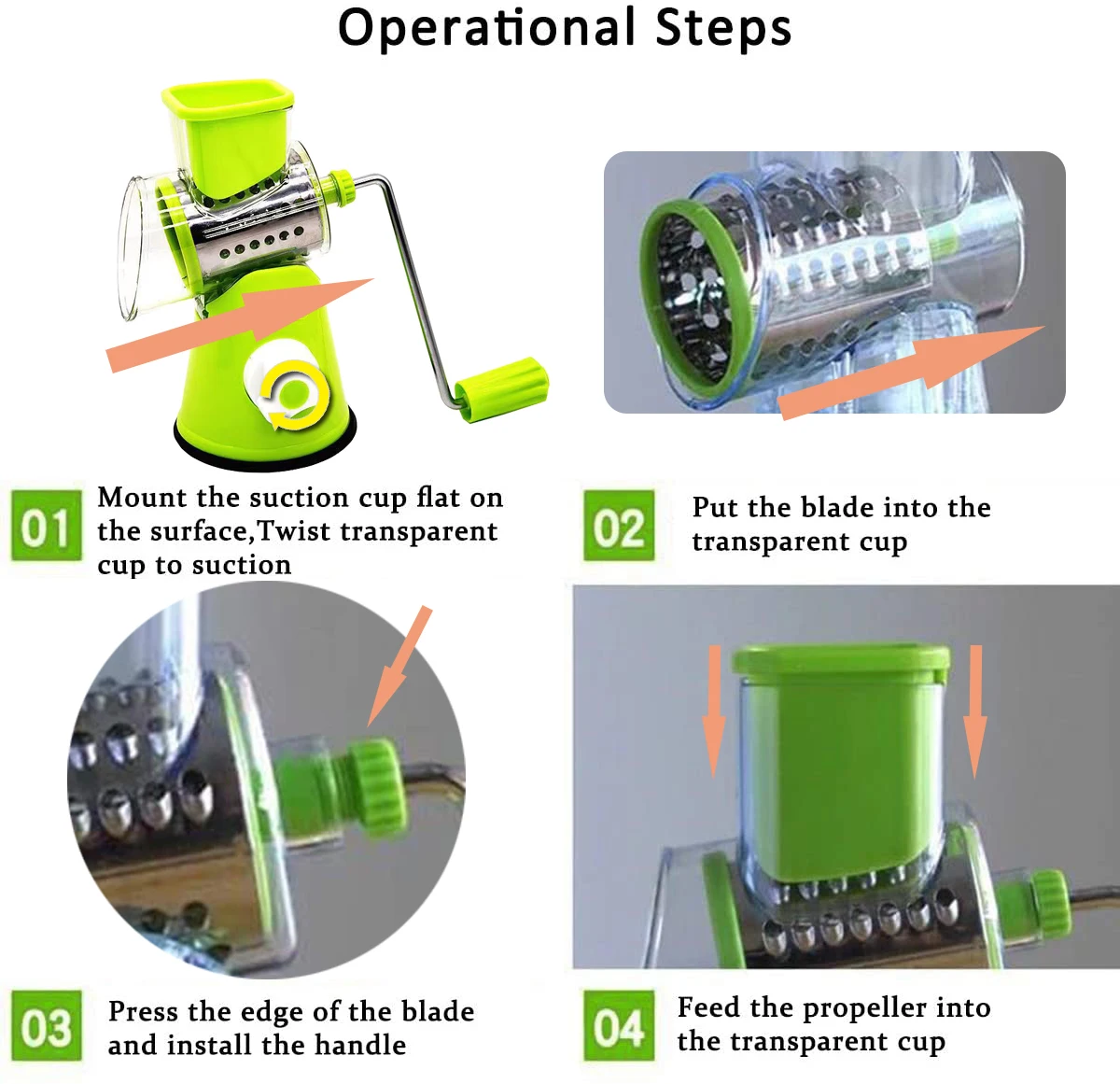 Operational Steps

01 Mount the suction cup flat on the surface,Twist transparent cup to suction

02 Put the blade into the transparent cup

03 Press the edge of the blade and install the handle

04 Feed the propeller into the transparent cup