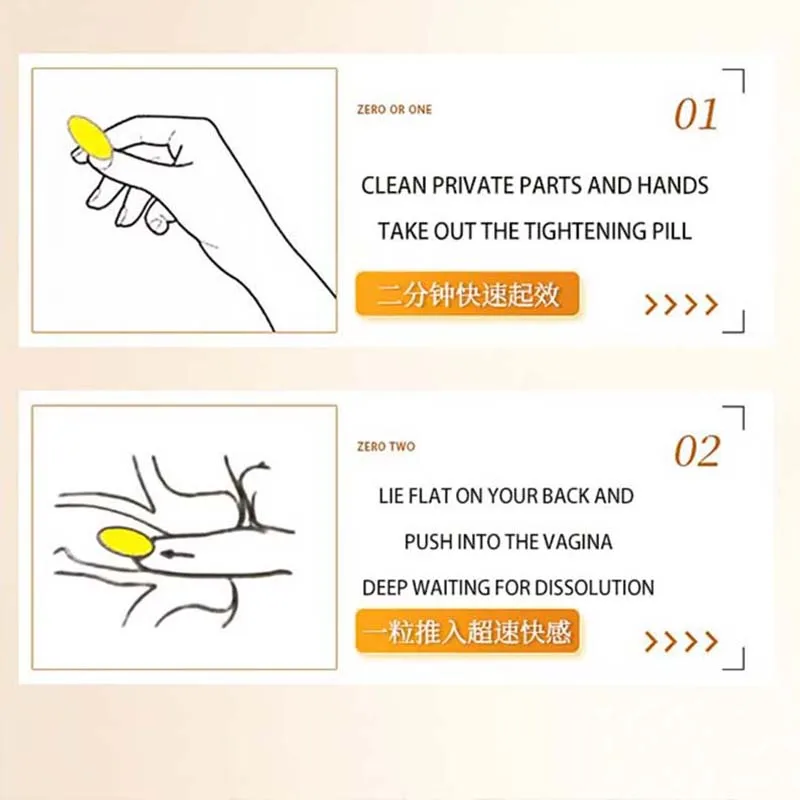 ZERO OR ONE

01

CLEAN PRIVATE PARTS AND HANDS

TAKE OUT THE TIGHTENING PILL

二分钟快速起效

>>>>

ZERO TWO

02

LIE FLAT ON YOUR BACK AND

PUSH INTO THE VAGINA

DEEP WAITING FOR DISSOLUTION

一粒推入超速快感

>>>>