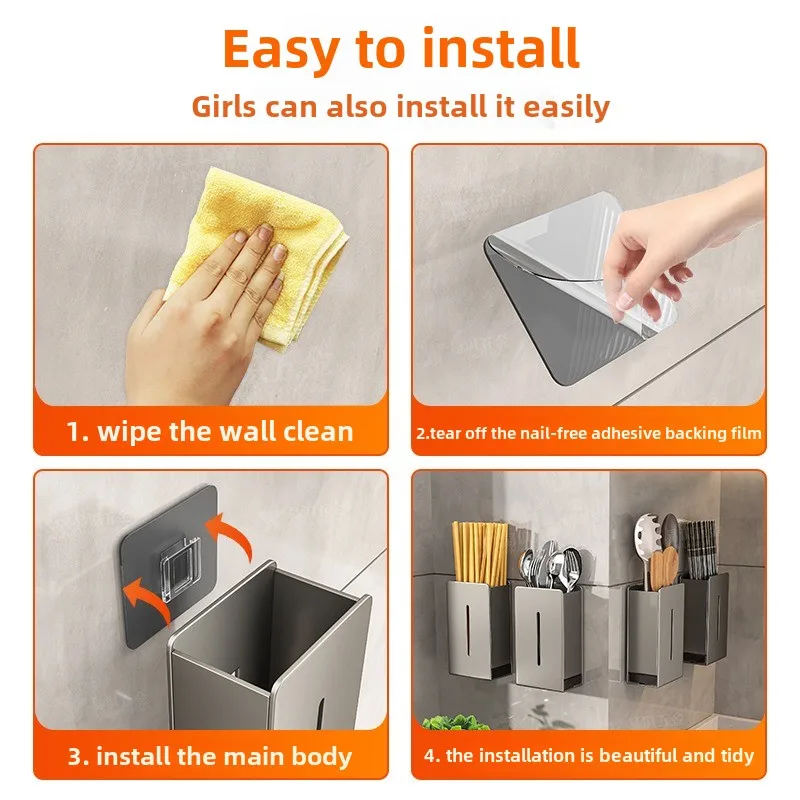 Easy to install

Girls can also install it easily

1. wipe the wall clean

2.tear off the nail-free adhesive backing film

3. install the main body

4. the installation is beautiful and tidy