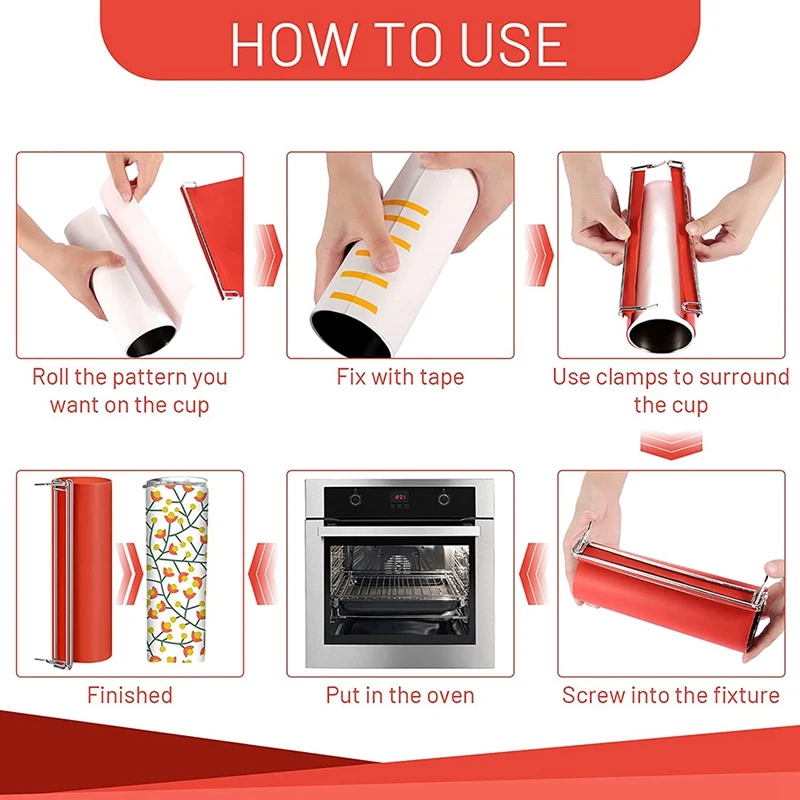 HOW TO USE

Roll the pattern you want on the cup

Fix with tape

Use clamps to surround the cup

Screw into the fixture

Put in the oven

Finished