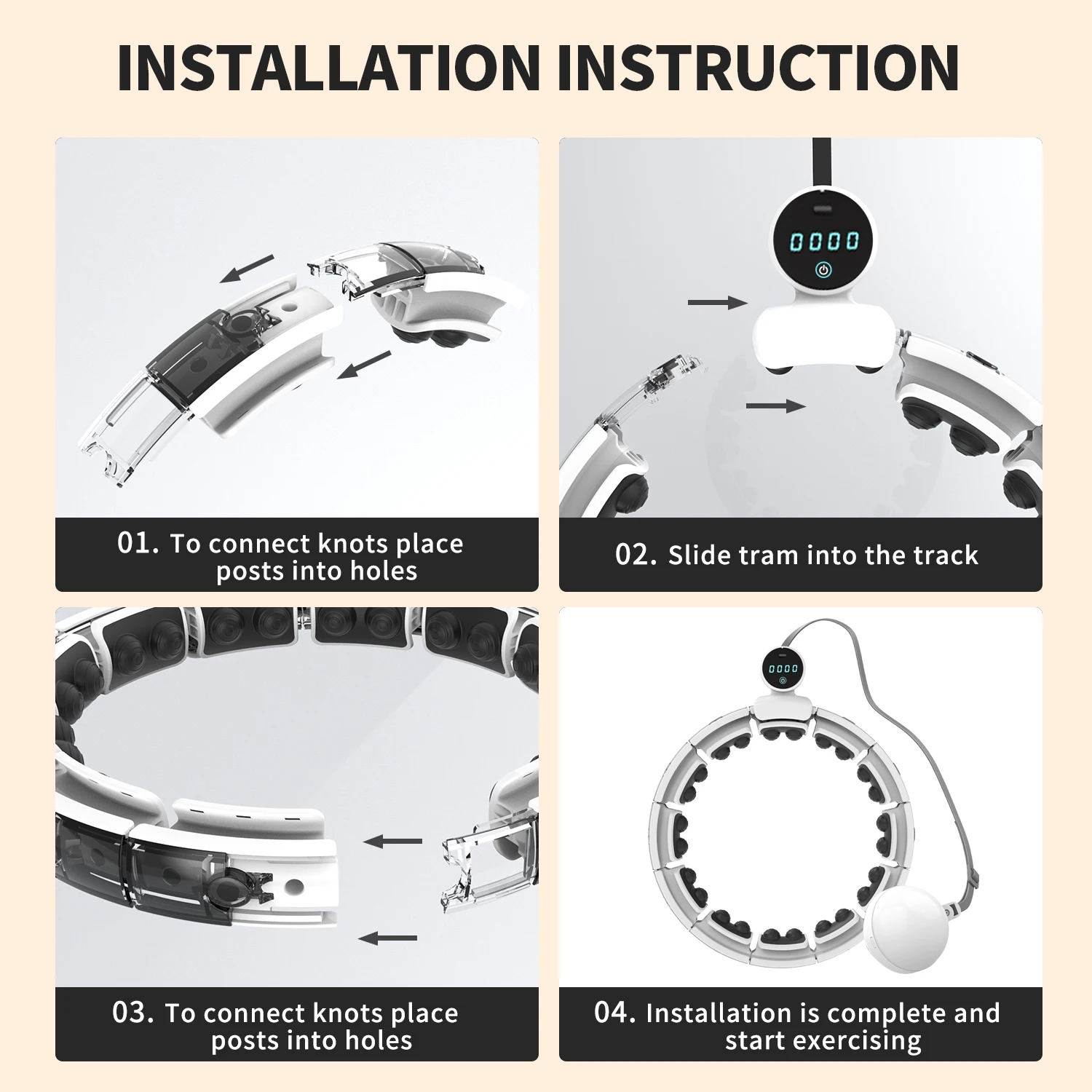 INSTALLATION INSTRUCTION

0000

01. To connect knots place posts into holes

02. Slide tram into the track

0000

03. To connect knots place posts into holes

04. Installation is complete and start exercising