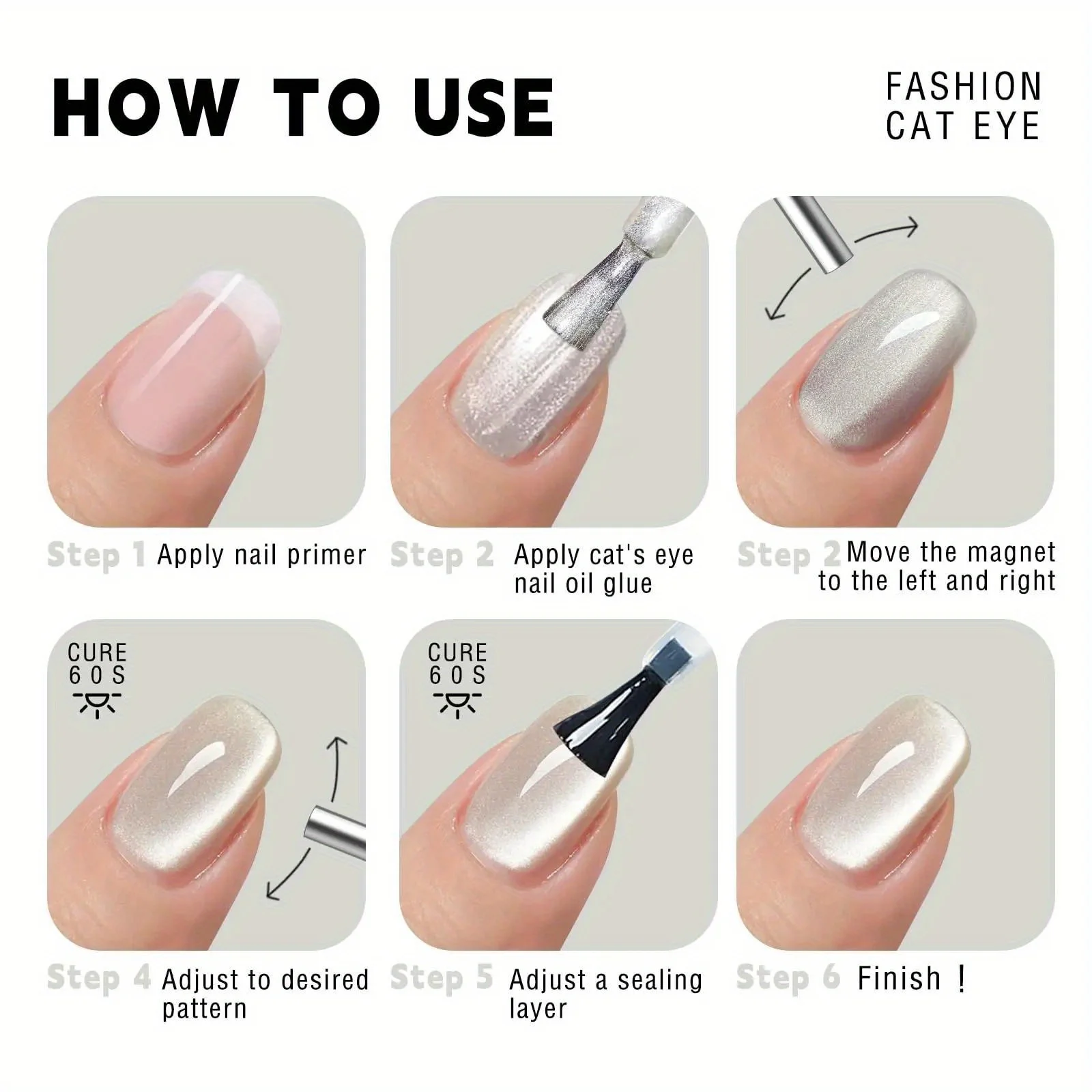 HOW TO USE

FASHION
CAT EYE

Step 1 Apply nail primer

Step 2 Apply cat's eye nail oil glue

Step 2 Move the magnet to the left and right

CURE
60S

Step 4 Adjust to desired pattern

CURE
60S

Step 5 Adjust a sealing layer

Step 6 Finish !