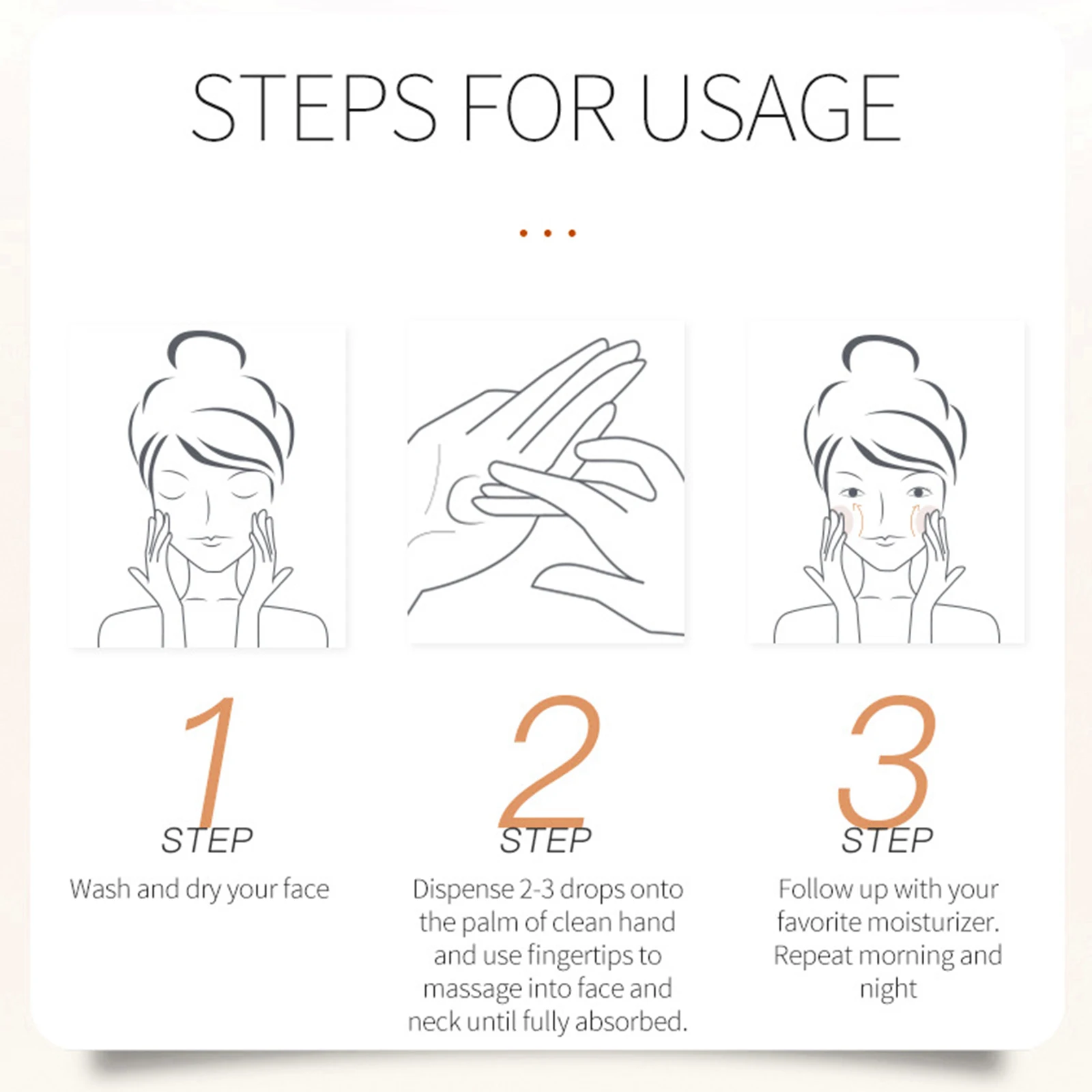 STEPS FOR USAGE

1
STEP
Wash and dry your face

2
STEP
Dispense 2-3 drops onto the palm of clean hand and use fingertips to massage into face and neck until fully absorbed.

3
STEP
Follow up with your favorite moisturizer. Repeat morning and night