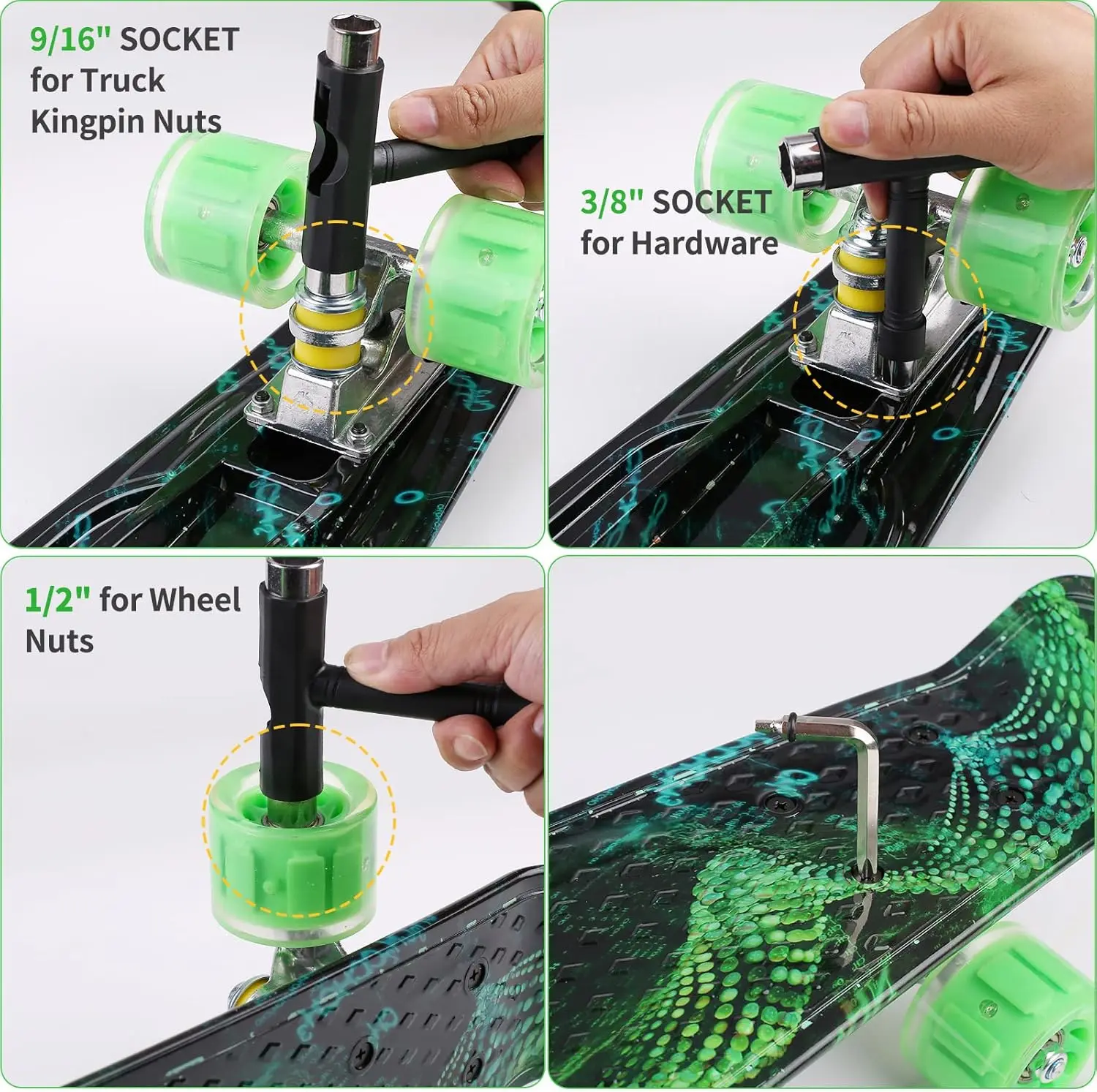 9/16" SOCKET for Truck Kingpin Nuts

3/8" SOCKET for Hardware

1/2" for Wheel Nuts