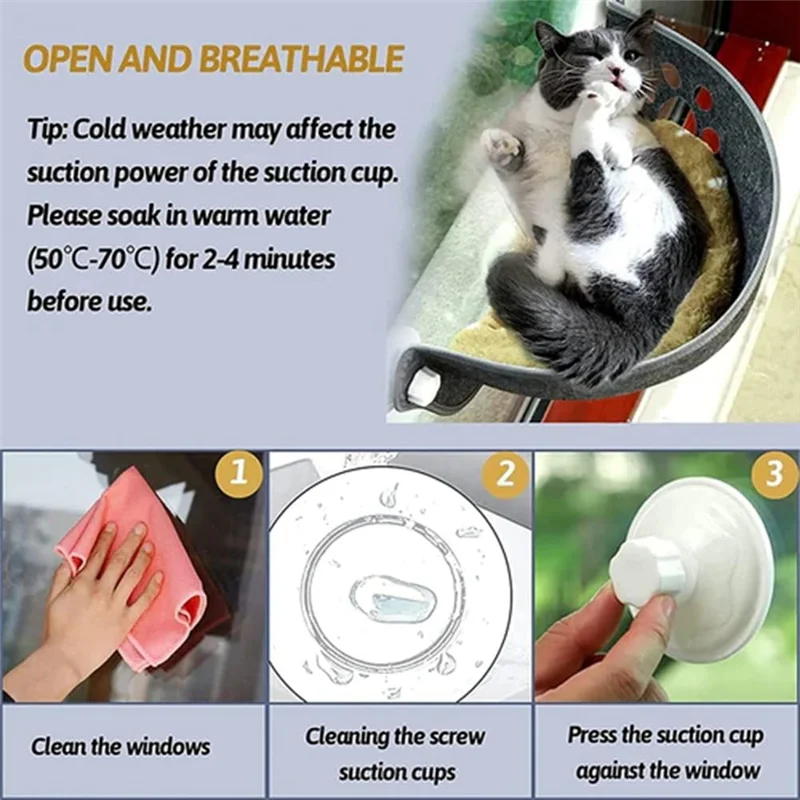 OPEN AND BREATHABLE

Tip: Cold weather may affect the suction power of the suction cup. Please soak in warm water (50℃-70℃) for 2-4 minutes before use.

1

2

3

Clean the windows

Cleaning the screw suction cups

Press the suction cup against the window