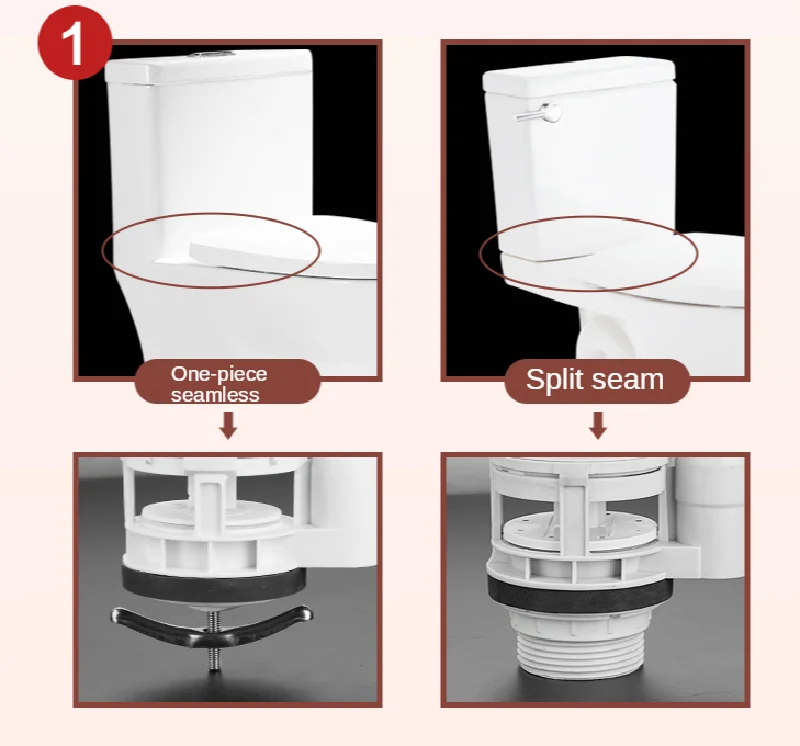 1

One-piece seamless

Split seam