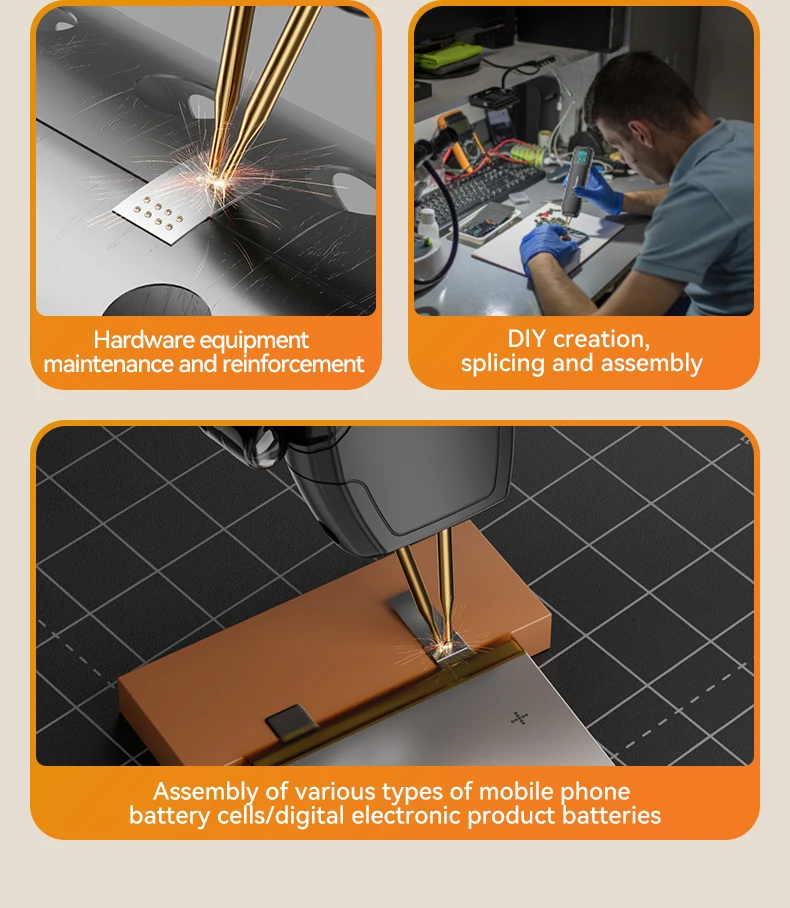 Hardware equipment maintenance and reinforcement

DIY creation, splicing and assembly

Assembly of various types of mobile phone battery cells/digital electronic product batteries