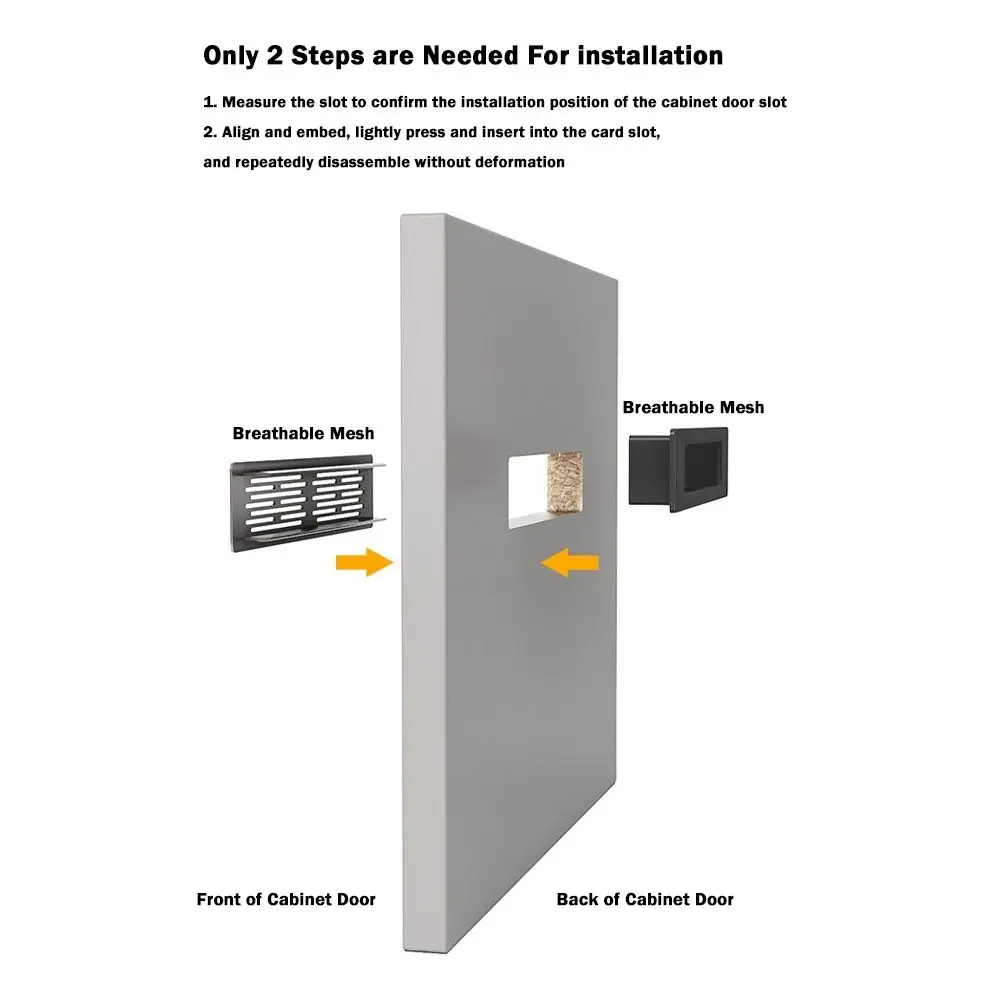 Only 2 Steps are Needed For installation

1. Measure the slot to confirm the installation position of the cabinet door slot

2. Align and embed, lightly press and insert into the card slot, and repeatedly disassemble without deformation

Breathable Mesh

Breathable Mesh

Front of Cabinet Door

Back of Cabinet Door