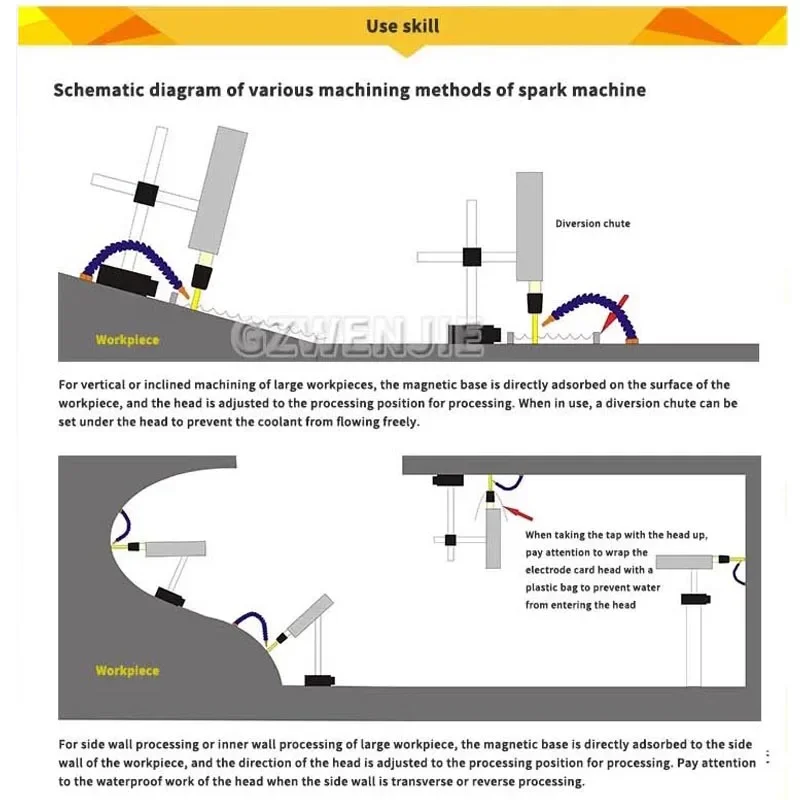 Use skill

Schematic diagram of various machining methods of spark machine

Diversion chute

Workpiece

GZWENJIE

For vertical or inclined machining of large workpieces, the magnetic base is directly adsorbed on the surface of the workpiece, and the head is adjusted to the processing position for processing. When in use, a diversion chute can be set under the head to prevent the coolant from flowing freely.

When taking the tap with the head up, pay attention to wrap the electrode card head with a plastic bag to prevent water from entering the head

Workpiece

For side wall processing or inner wall processing of large workpiece, the magnetic base is directly adsorbed to the side wall of the workpiece, and the direction of the head is adjusted to the processing position for processing. Pay attention to the waterproof work of the head when the side wall is transverse or reverse processing.