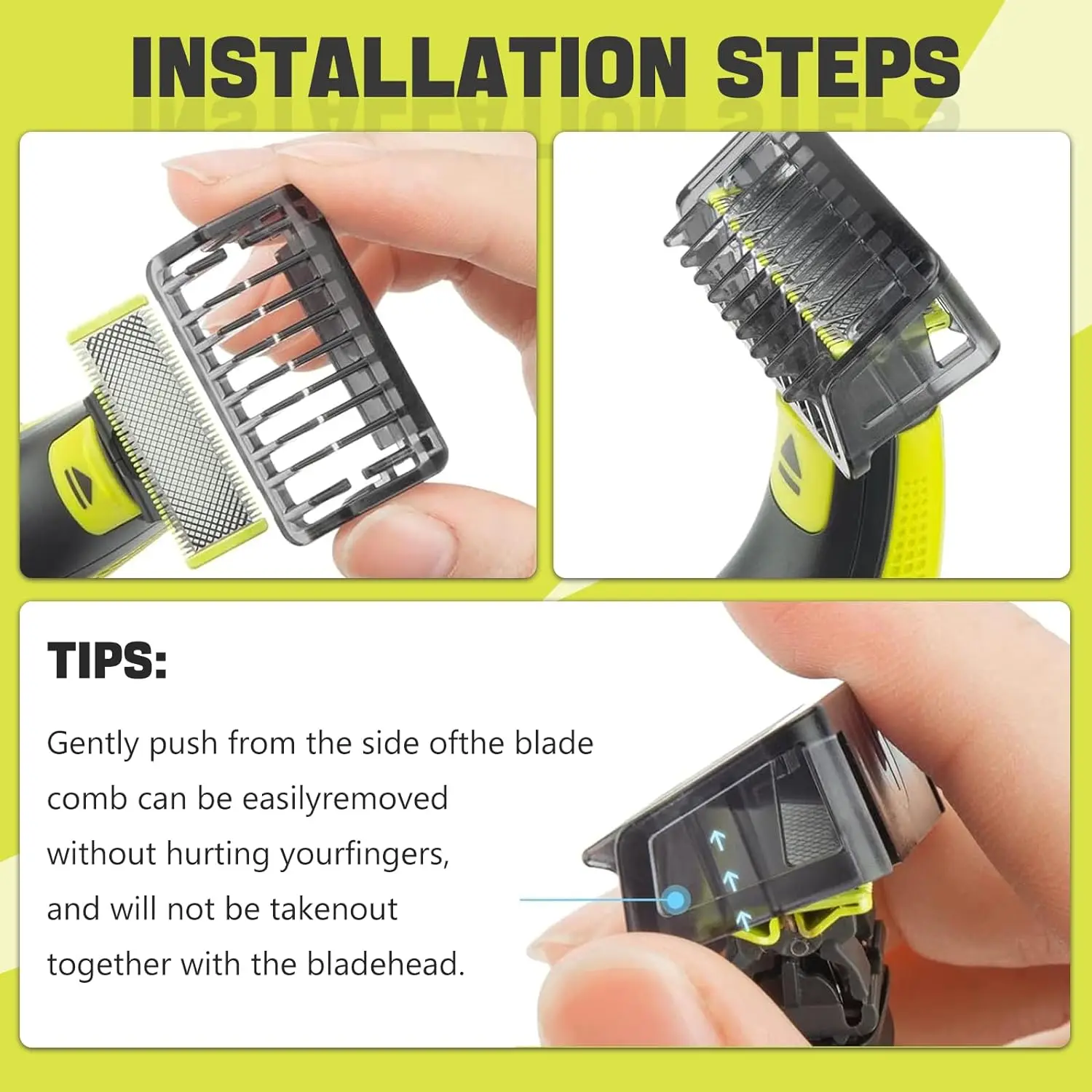 INSTALLATION STEPS

TIPS:

Gently push from the side ofthe blade comb can be easilyremoved without hurting yourfingers, and will not be takenout together with the bladehead.