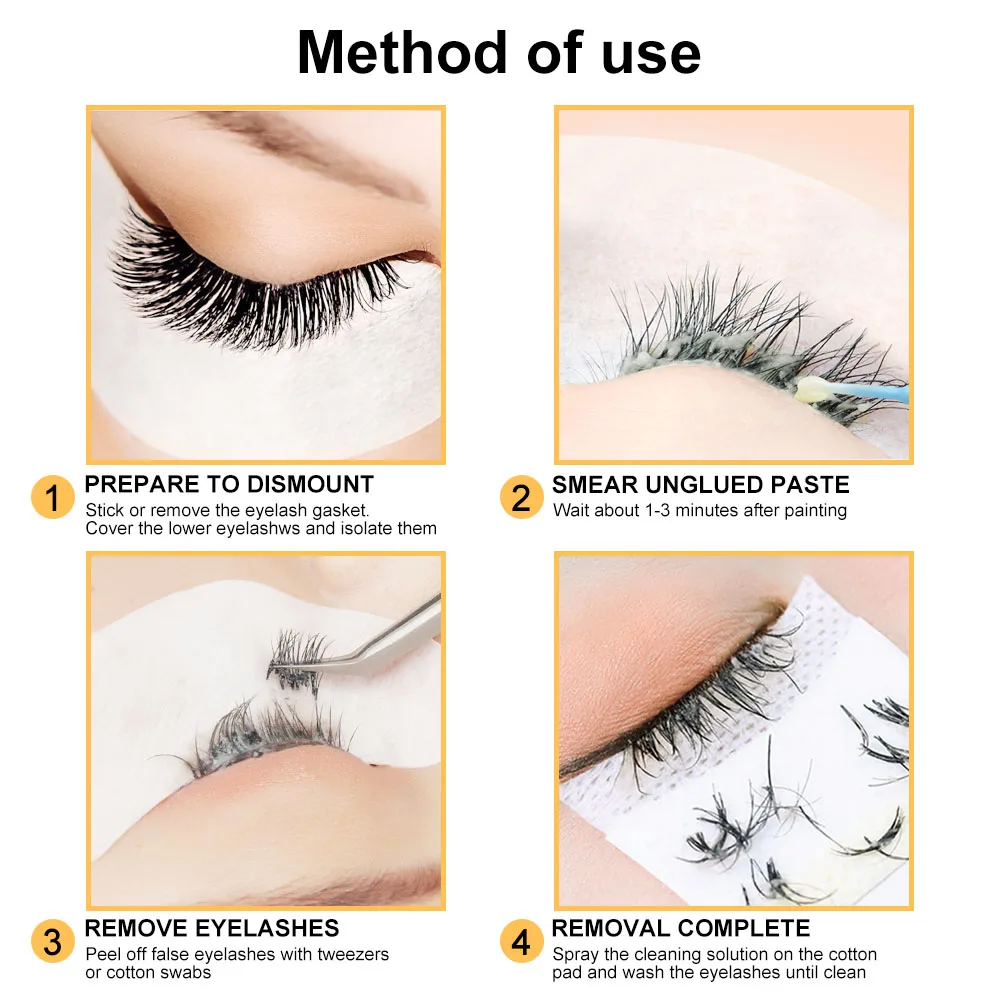 Method of use

1 PREPARE TO DISMOUNT
Stick or remove the eyelash gasket. Cover the lower eyelashws and isolate them

2 SMEAR UNGLUED PASTE
Wait about 1-3 minutes after painting

3 REMOVE EYELASHES
Peel off false eyelashes with tweezers or cotton swabs

4 REMOVAL COMPLETE
Spray the cleaning solution on the cotton pad and wash the eyelashes until clean