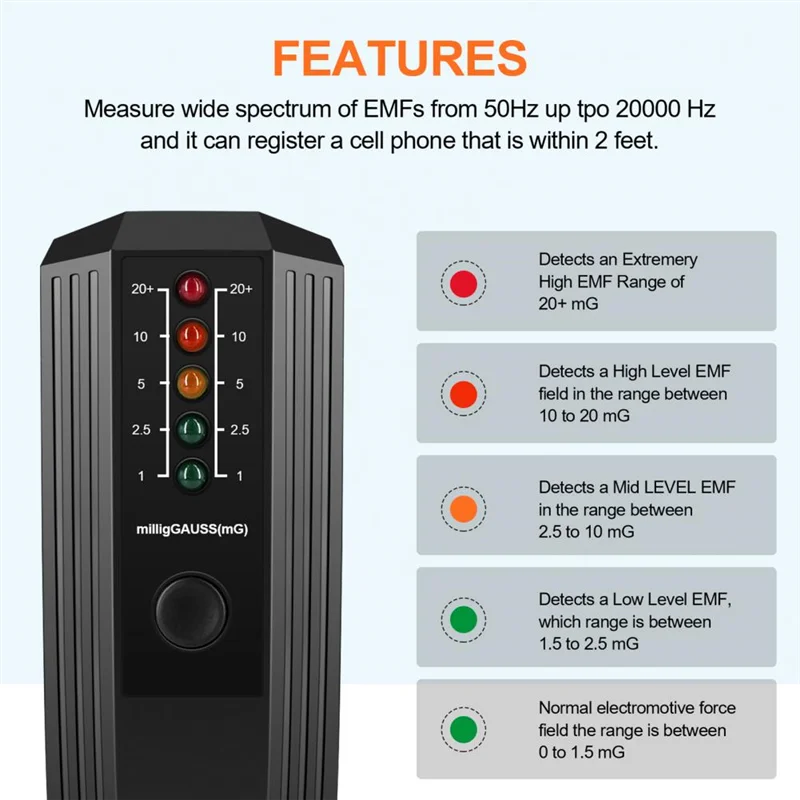 FEATURES

Measure wide spectrum of EMFs from 50Hz up tpo 20000 Hz and it can register a cell phone that is within 2 feet.

20+ 20+
10 10
5 5
2.5 2.5
1 1

milligGAUSS(mG)

Detects an Extremery High EMF Range of 20+ mG

Detects a High Level EMF field in the range between 10 to 20 mG

Detects a Mid LEVEL EMF in the range between 2.5 to 10 mG

Detects a Low Level EMF, which range is between 1.5 to 2.5 mG

Normal electromotive force field the range is between 0 to 1.5 mG