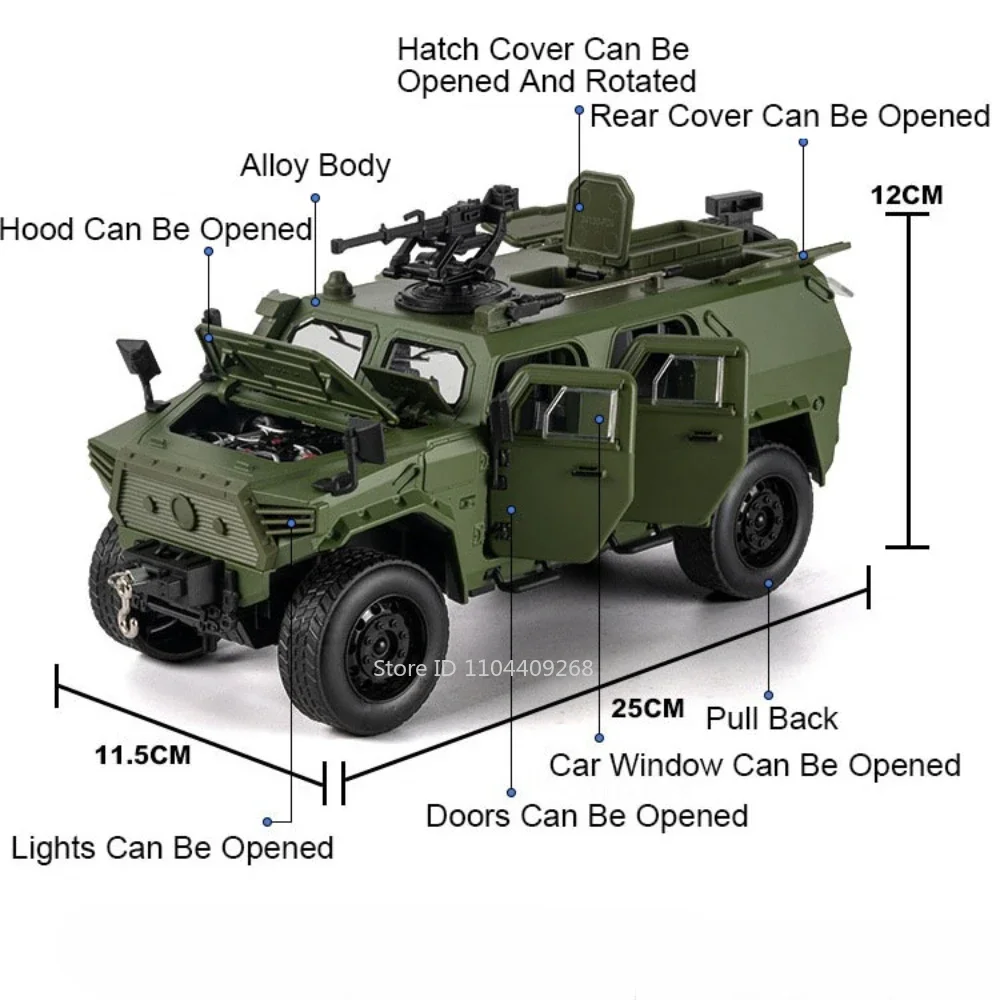 Hatch Cover Can Be Opened And Rotated

Rear Cover Can Be Opened

Alloy Body

Hood Can Be Opened

12CM

Store ID 1104409268

25CM

Pull Back

11.5CM

Car Window Can Be Opened

Doors Can Be Opened

Lights Can Be Opened