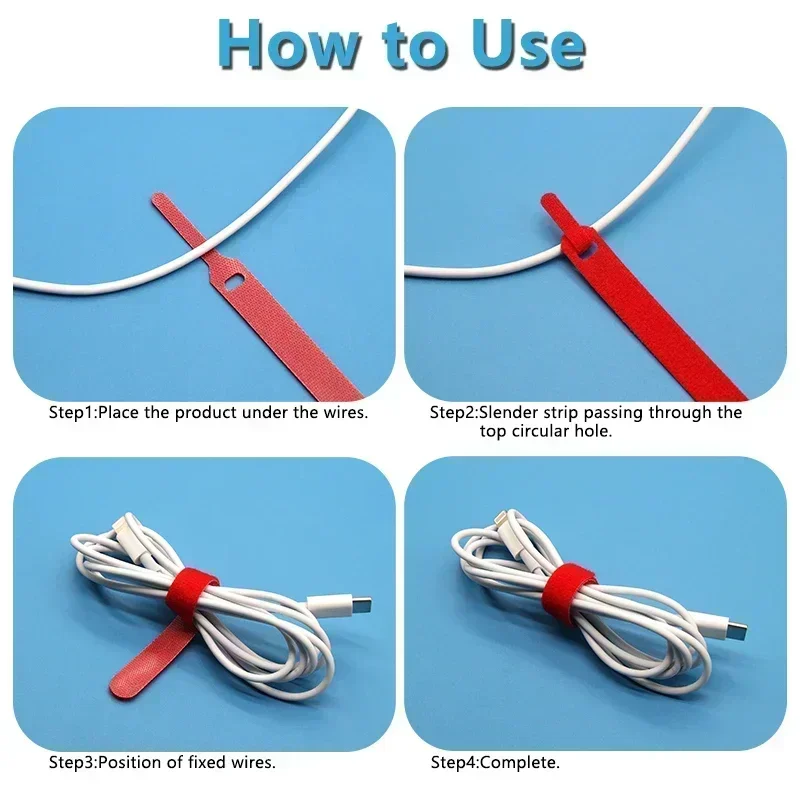 How to Use

Step1:Place the product under the wires.

Step2:Slender strip passing through the top circular hole.

Step3:Position of fixed wires.

Step4:Complete.