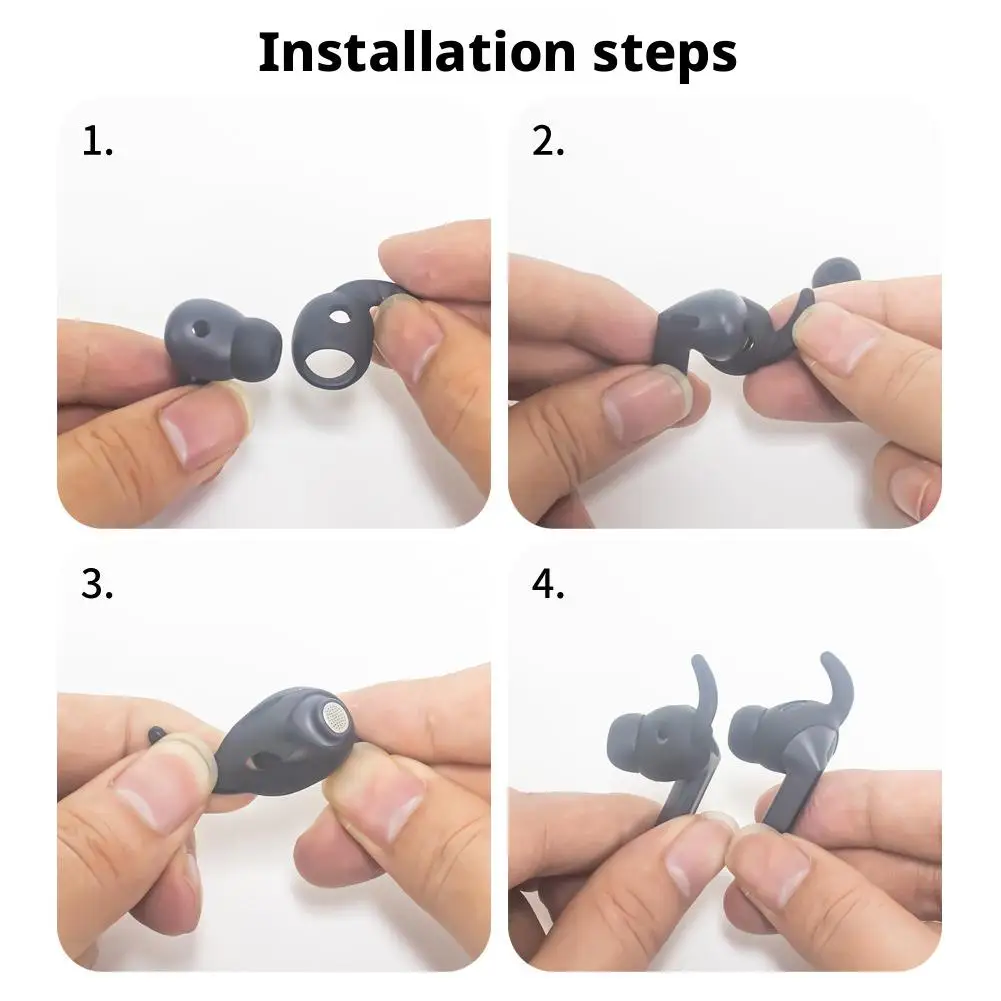 Installation steps

1.

2.

3.

4.