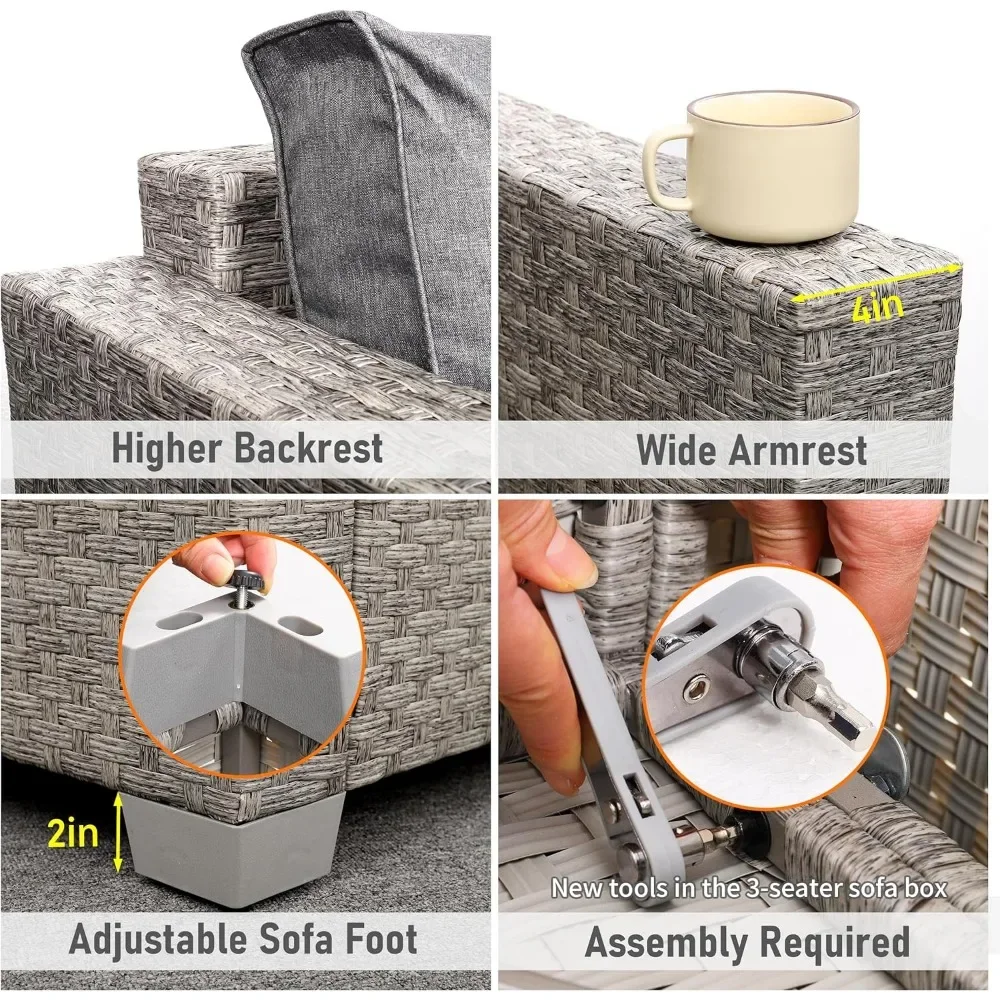 Higher Backrest

4in

Wide Armrest

2in

Adjustable Sofa Foot

New tools in the 3-seater sofa box

Assembly Required