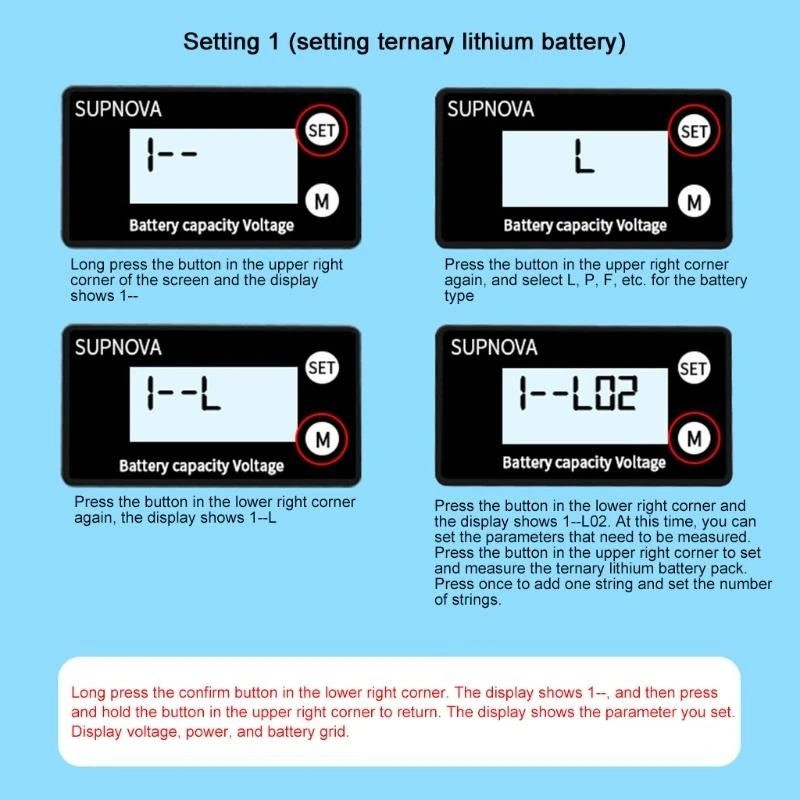 Setting 1 (setting ternary lithium battery)

SUPNOVA
SET
1--
M
Battery capacity Voltage

Long press the button in the upper right corner of the screen and the display shows 1--

SUPNOVA
SET
L
M
Battery capacity Voltage

Press the button in the upper right corner again, and select L, P, F, etc. for the battery type

SUPNOVA
SET
1--L
M
Battery capacity Voltage

Press the button in the lower right corner again, the display shows 1--L

SUPNOVA
SET
1--L02
M
Battery capacity Voltage

Press the button in the lower right corner and the display shows 1--L02. At this time, you can set the parameters that need to be measured. Press the button in the upper right corner to set and measure the ternary lithium battery pack. Press once to add one string and set the number of strings.

Long press the confirm button in the lower right corner. The display shows 1--, and then press and hold the button in the upper right corner to return. The display shows the parameter you set. Display voltage, power, and battery grid.