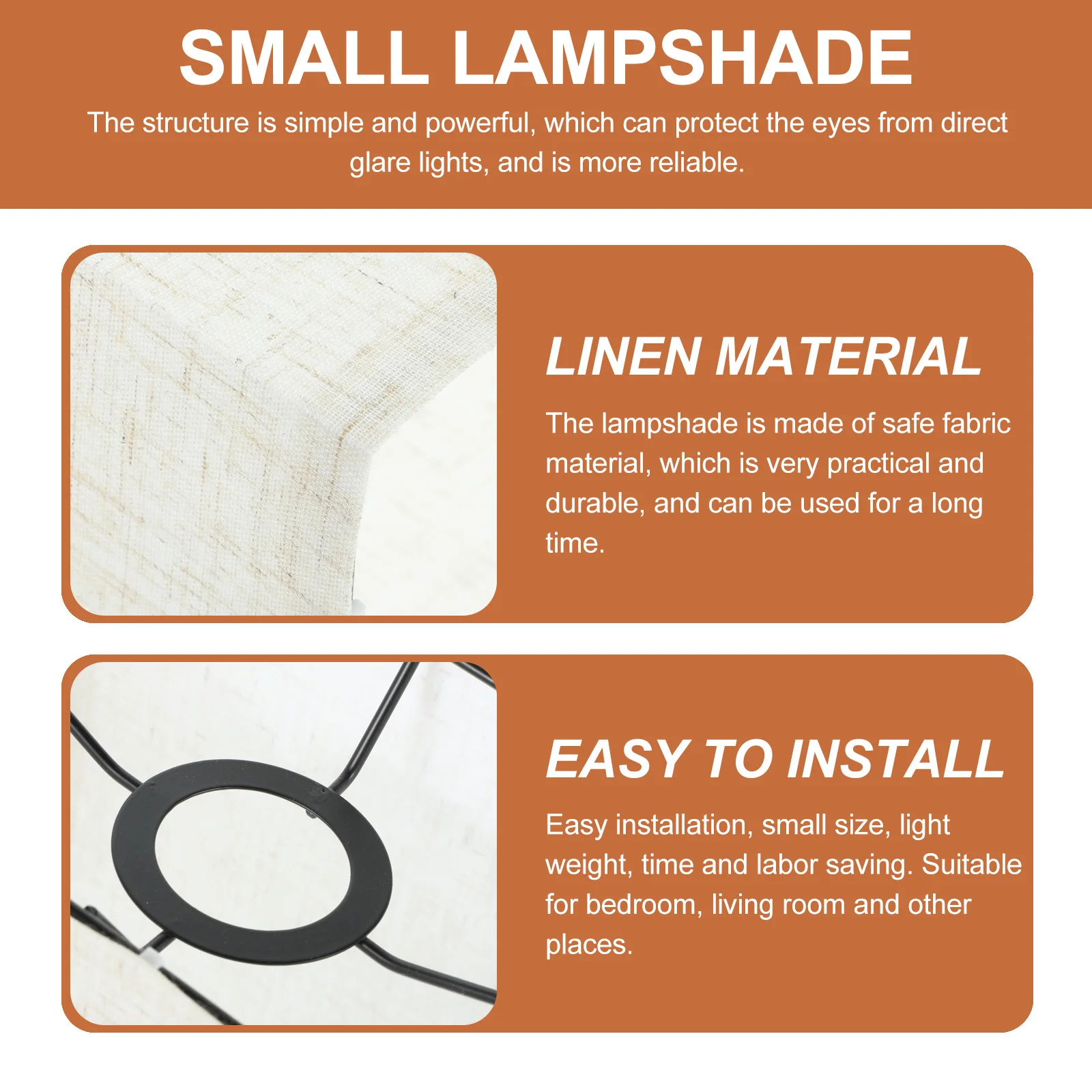 SMALL LAMPSHADE

The structure is simple and powerful, which can protect the eyes from direct glare lights, and is more reliable.

LINEN MATERIAL

The lampshade is made of safe fabric material, which is very practical and durable, and can be used for a long time.

EASY TO INSTALL

Easy installation, small size, light weight, time and labor saving. Suitable for bedroom, living room and other places.