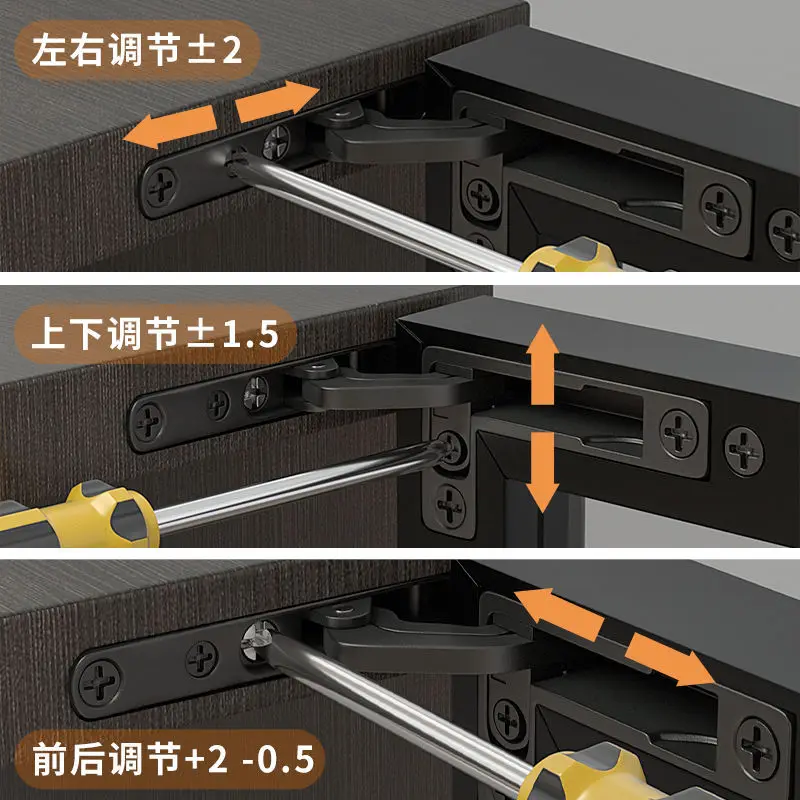 左右调节±2

上下调节±1.5

前后调节+2 -0.5