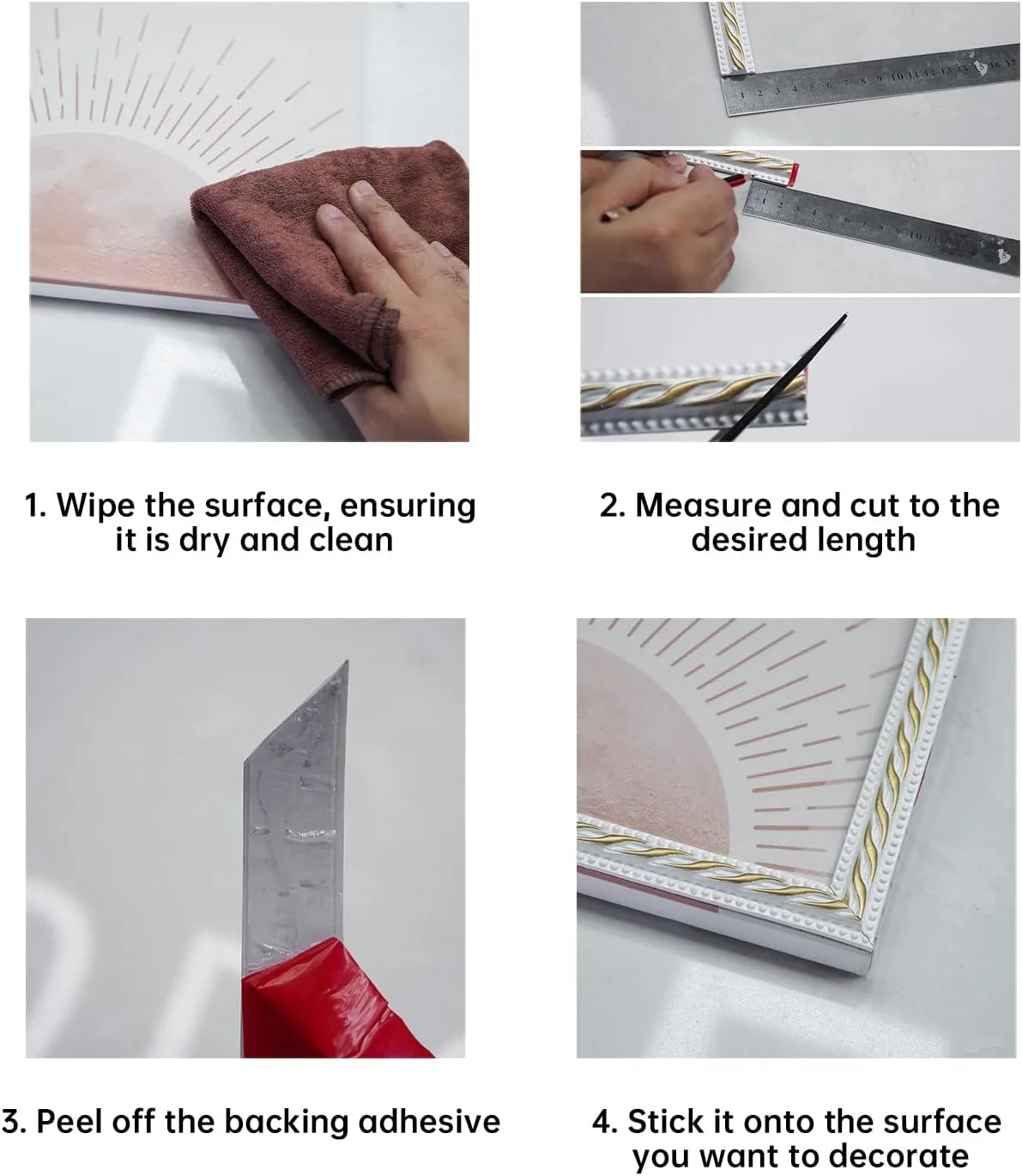 1 2 3 4 5 6 7 8 9 10 11 12 13 14 15 16 17

1 2 3 4 5 6 7 8 9 10 11

1. Wipe the surface, ensuring it is dry and clean

2. Measure and cut to the desired length

3. Peel off the backing adhesive

4. Stick it onto the surface you want to decorate