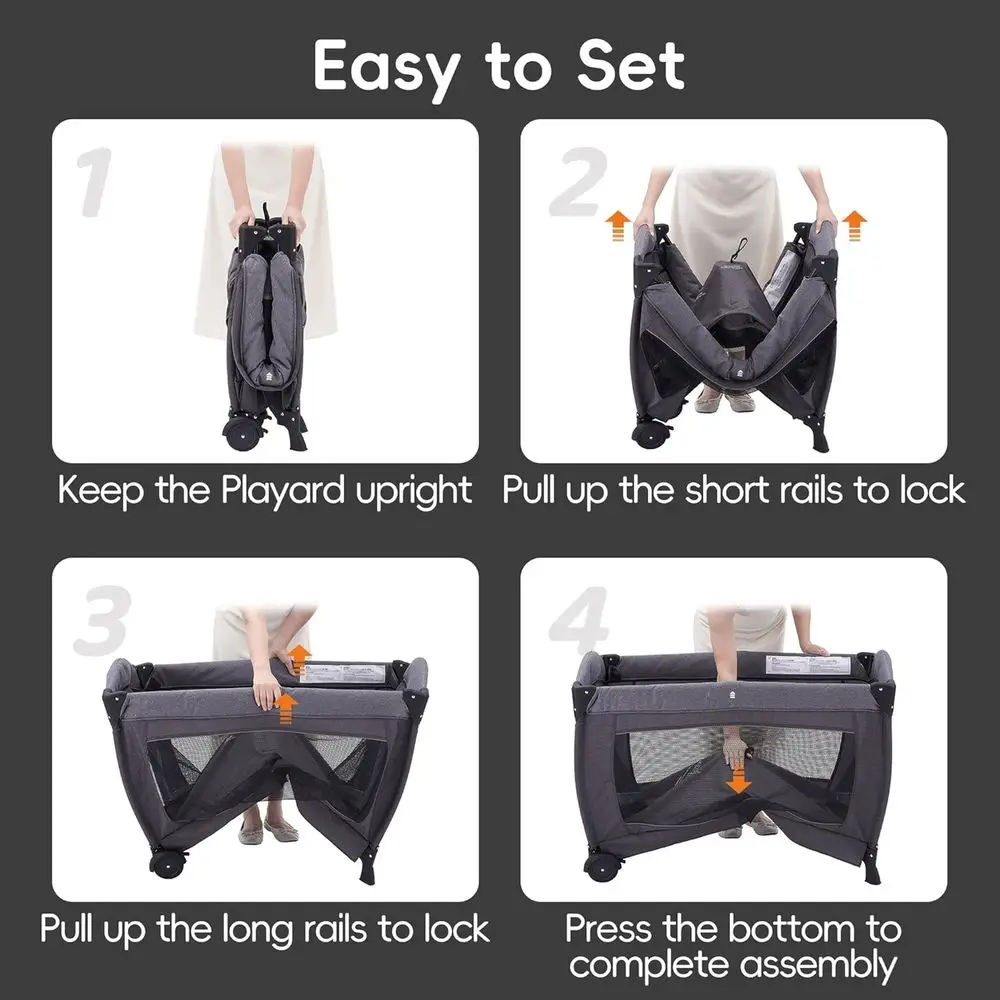 Easy to Set

1

Keep the Playard upright

2

Pull up the short rails to lock

3

Pull up the long rails to lock

4

Press the bottom to complete assembly