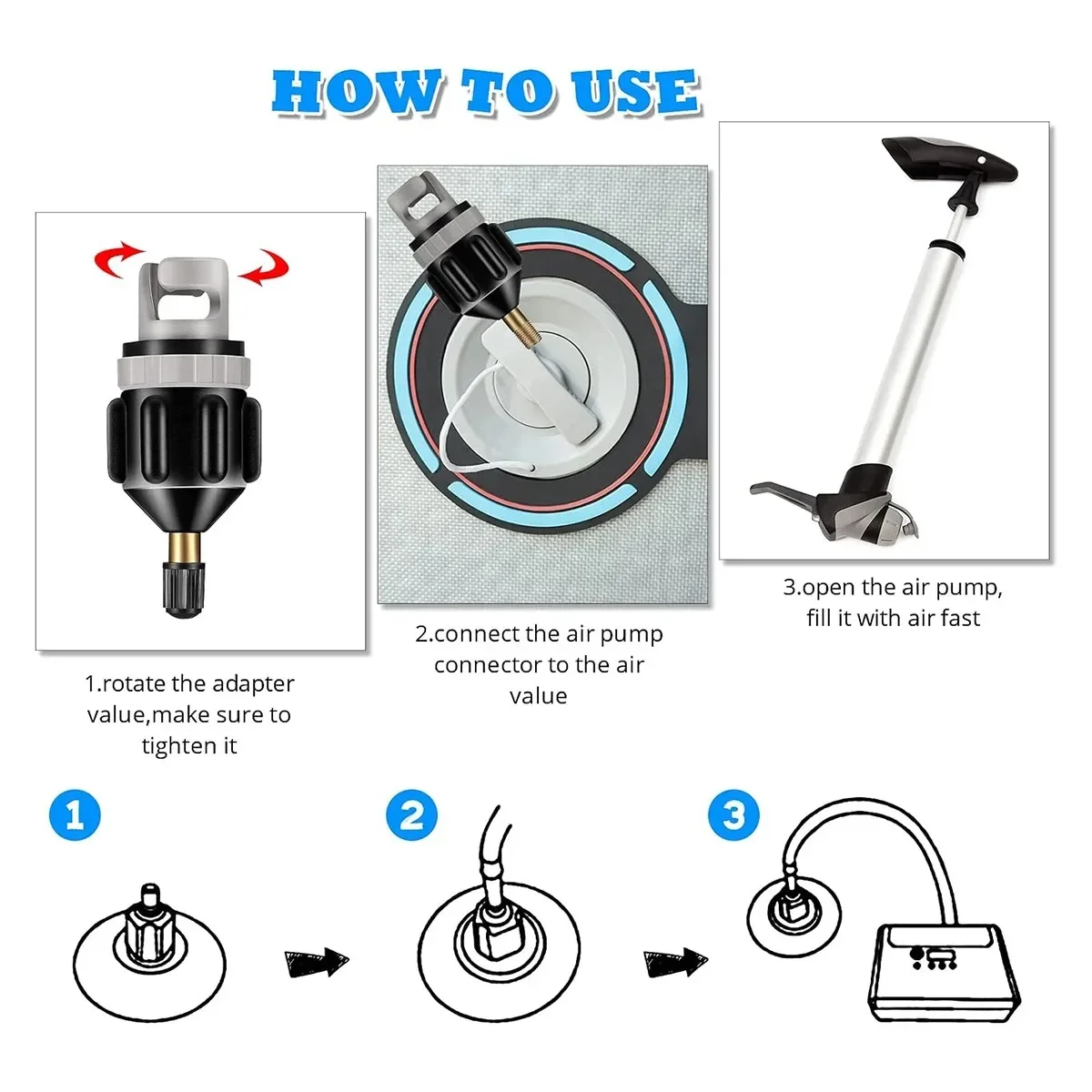 HOW TO USE

1.rotate the adapter value,make sure to tighten it

2.connect the air pump connector to the air value

3.open the air pump, fill it with air fast

1

2

3