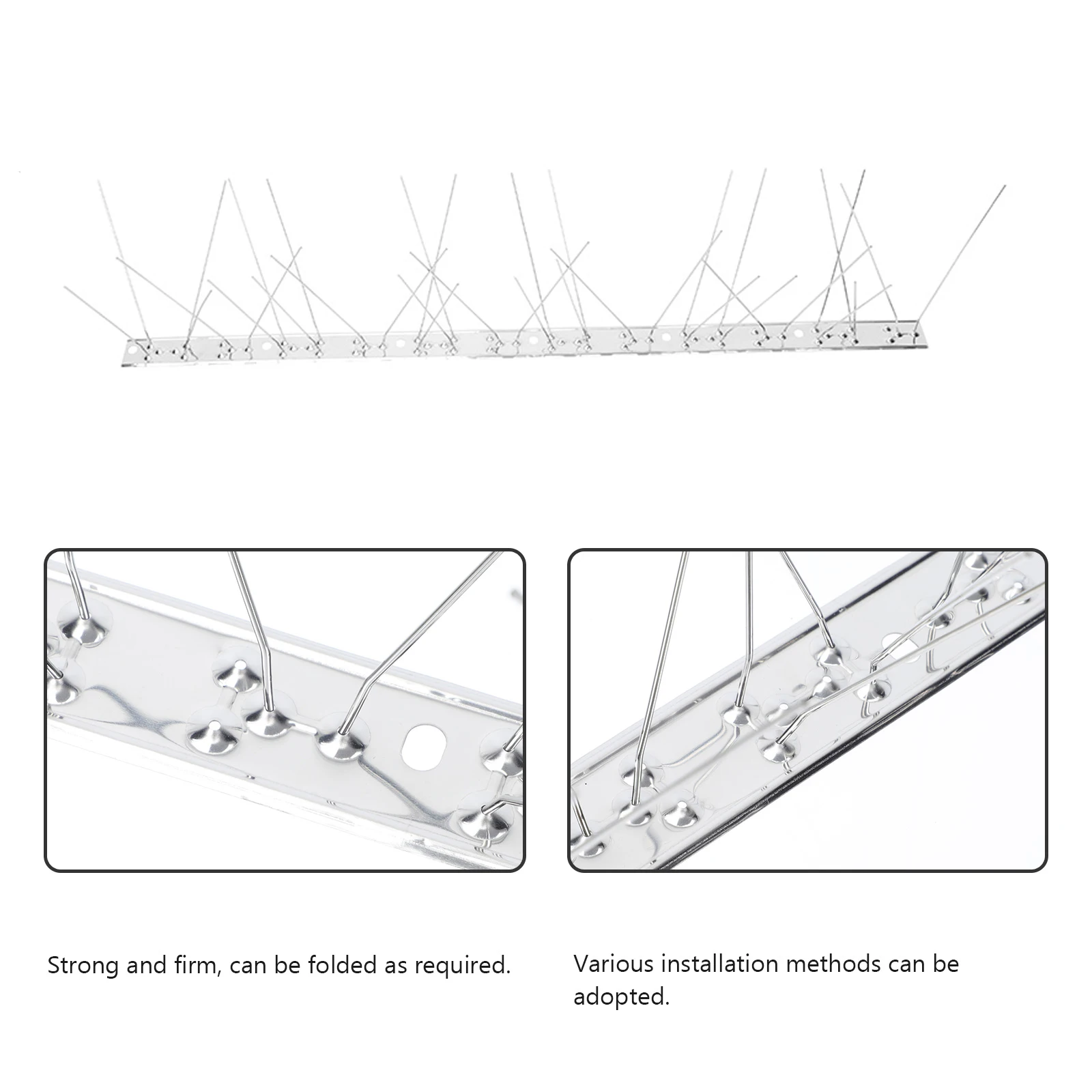 Strong and firm, can be folded as required.

Various installation methods can be adopted.