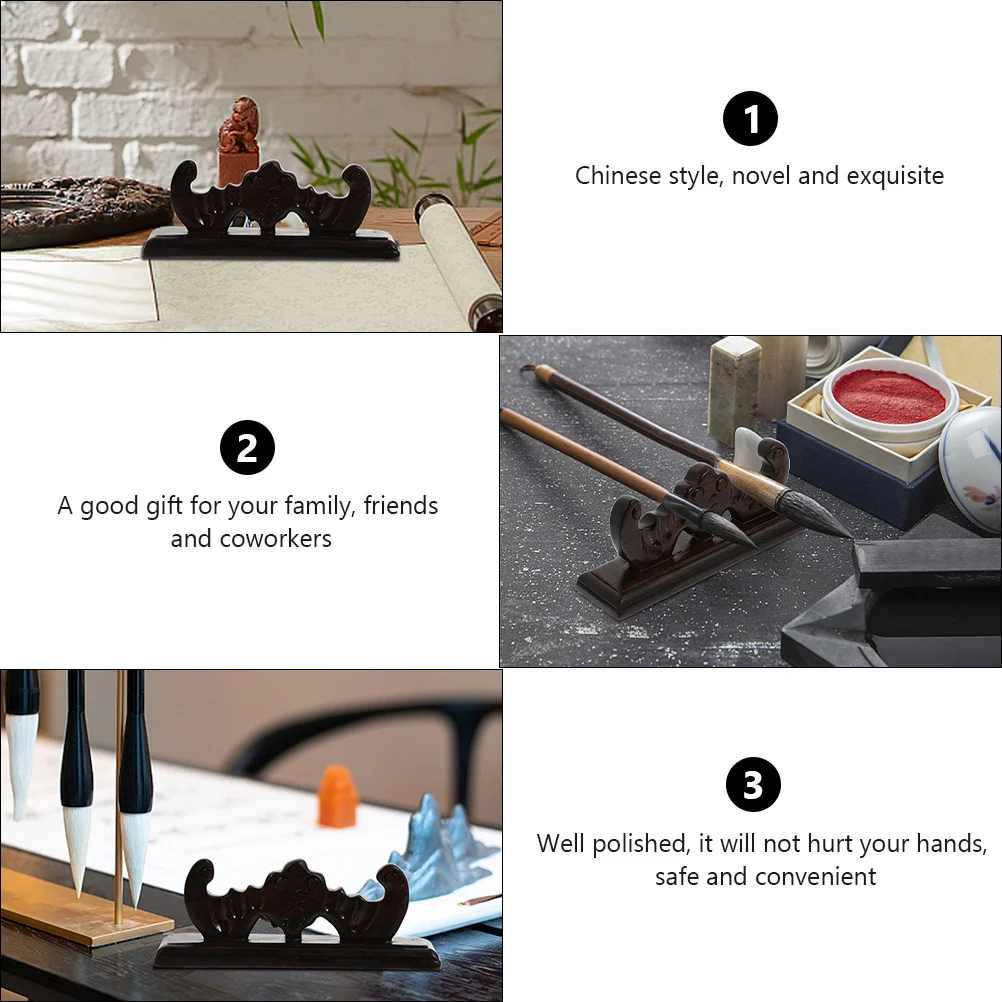 1

Chinese style, novel and exquisite

2

A good gift for your family, friends and coworkers

3

Well polished, it will not hurt your hands, safe and convenient