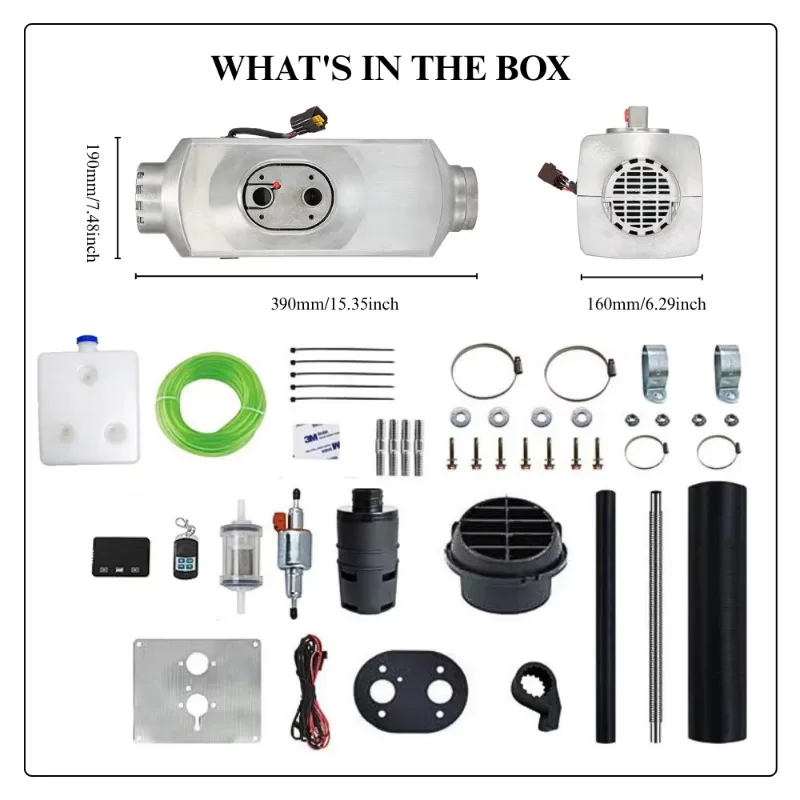 WHAT'S IN THE BOX

190mm/7.48inch

390mm/15.35inch

160mm/6.29inch

3M