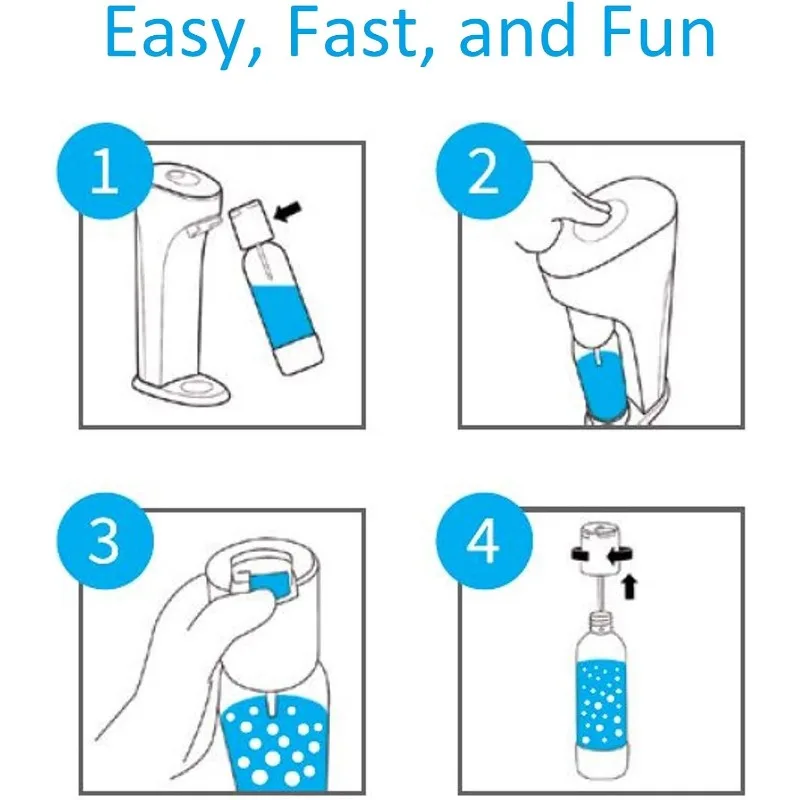 Easy, Fast, and Fun

1

2

3

4