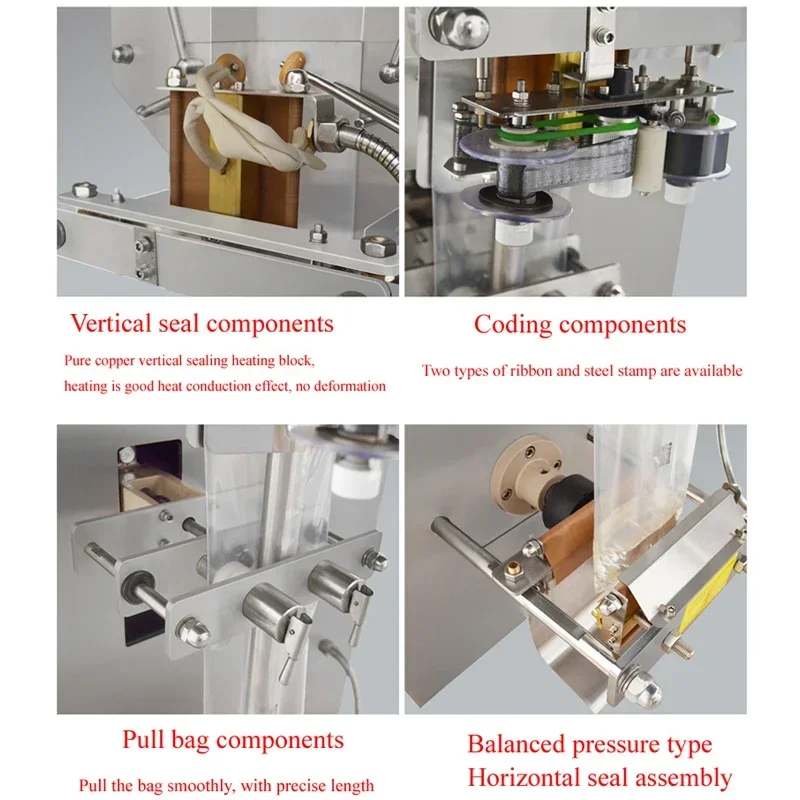 Vertical seal components

Pure copper vertical sealing heating block, heating is good heat conduction effect, no deformation

Coding components

Two types of ribbon and steel stamp are available

Pull bag components

Pull the bag smoothly, with precise length

Balanced pressure type Horizontal seal assembly