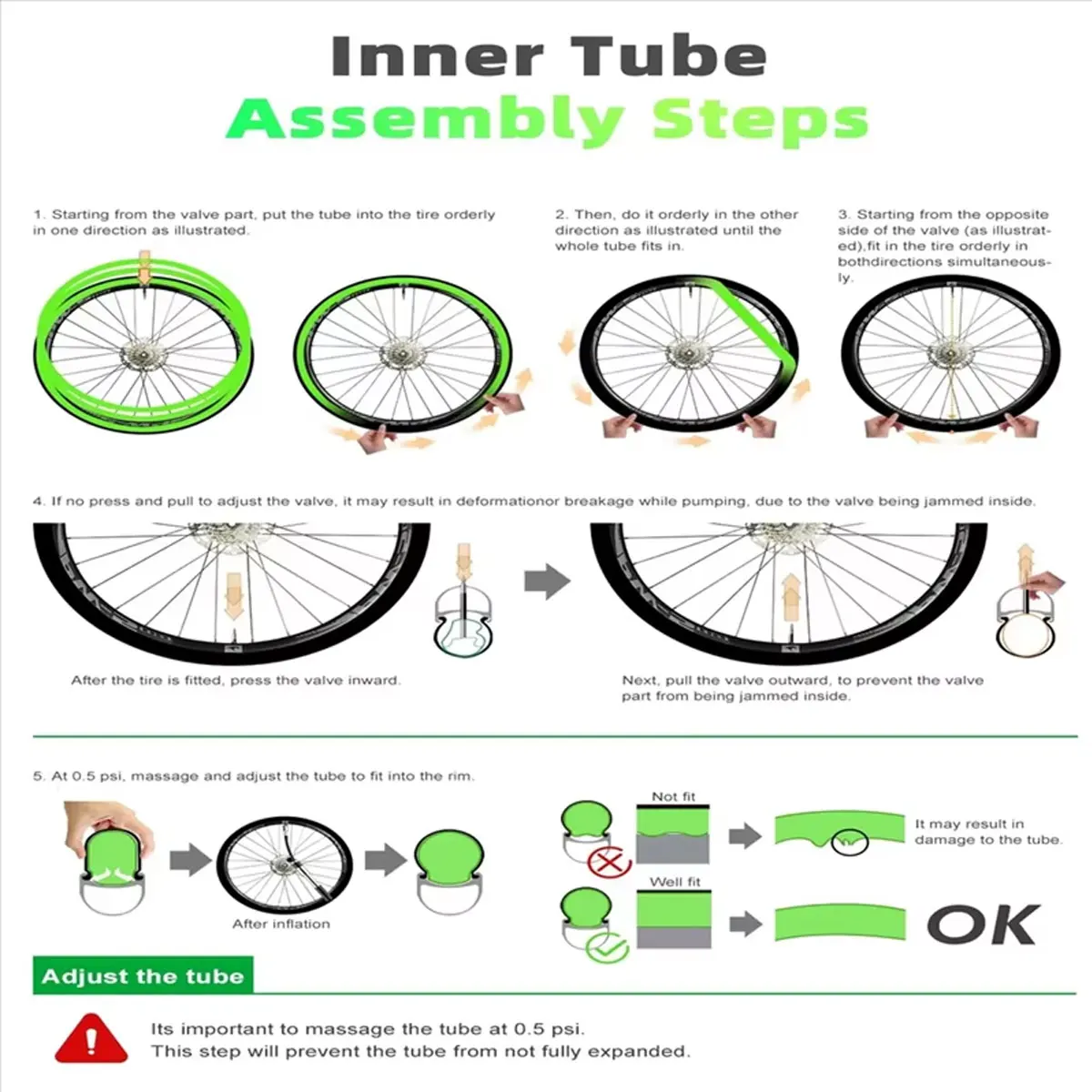 Inner Tube
Assembly Steps

1. Starting from the valve part, put the tube into the tire orderly in one direction as illustrated.

2. Then, do it orderly in the other direction as illustrated until the whole tube fits in.

3. Starting from the opposite side of the valve (as illustrated),fit in the tire orderly in bothdirections simultaneously.

4. If no press and pull to adjust the valve, it may result in deformationor breakage while pumping, due to the valve being jammed inside.

After the tire is fitted, press the valve inward.

Next, pull the valve outward, to prevent the valve part from being jammed inside.

5. At 0.5 psi, massage and adjust the tube to fit into the rim.

After inflation

Not fit

It may result in damage to the tube.

Well fit

OK

Adjust the tube

Its important to massage the tube at 0.5 psi.
This step will prevent the tube from not fully expanded.